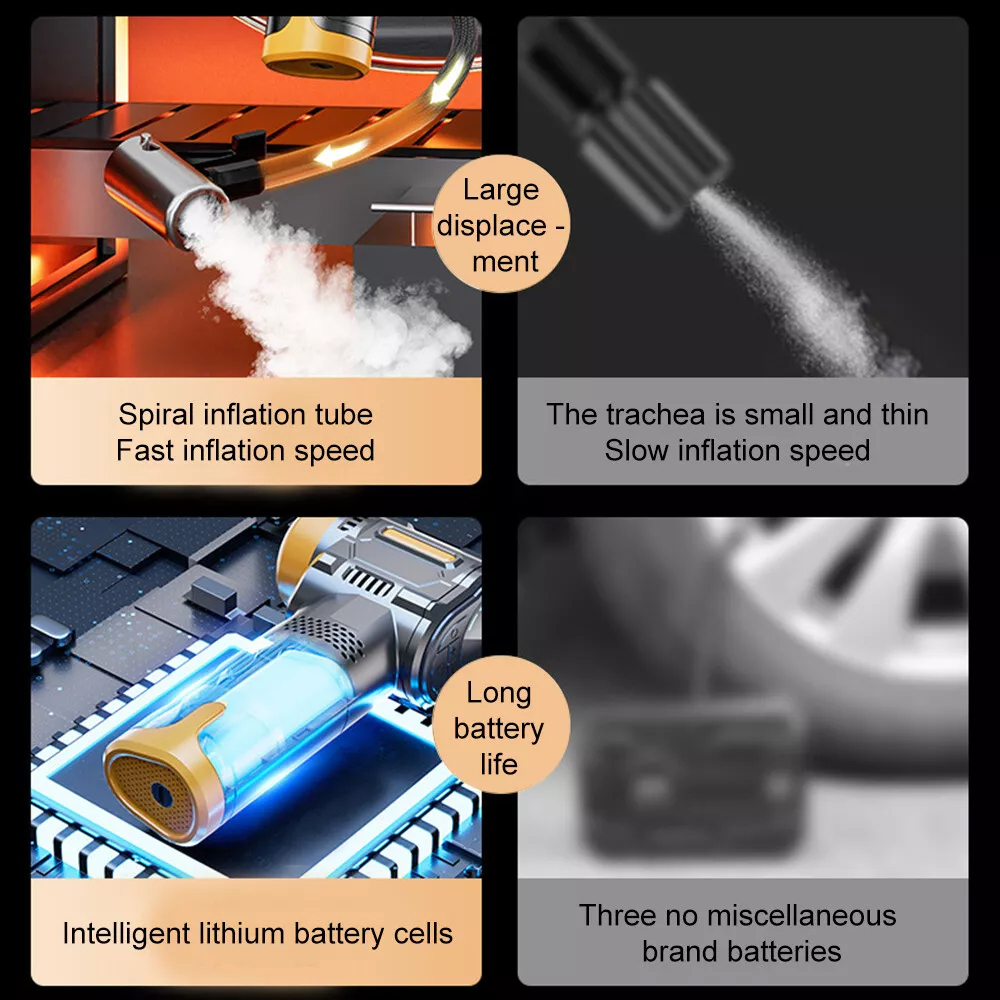 Large displace - ment

Spiral inflation tube
Fast inflation speed

The trachea is small and thin
Slow inflation speed

Long battery life

Intelligent lithium battery cells

Three no miscellaneous brand batteries