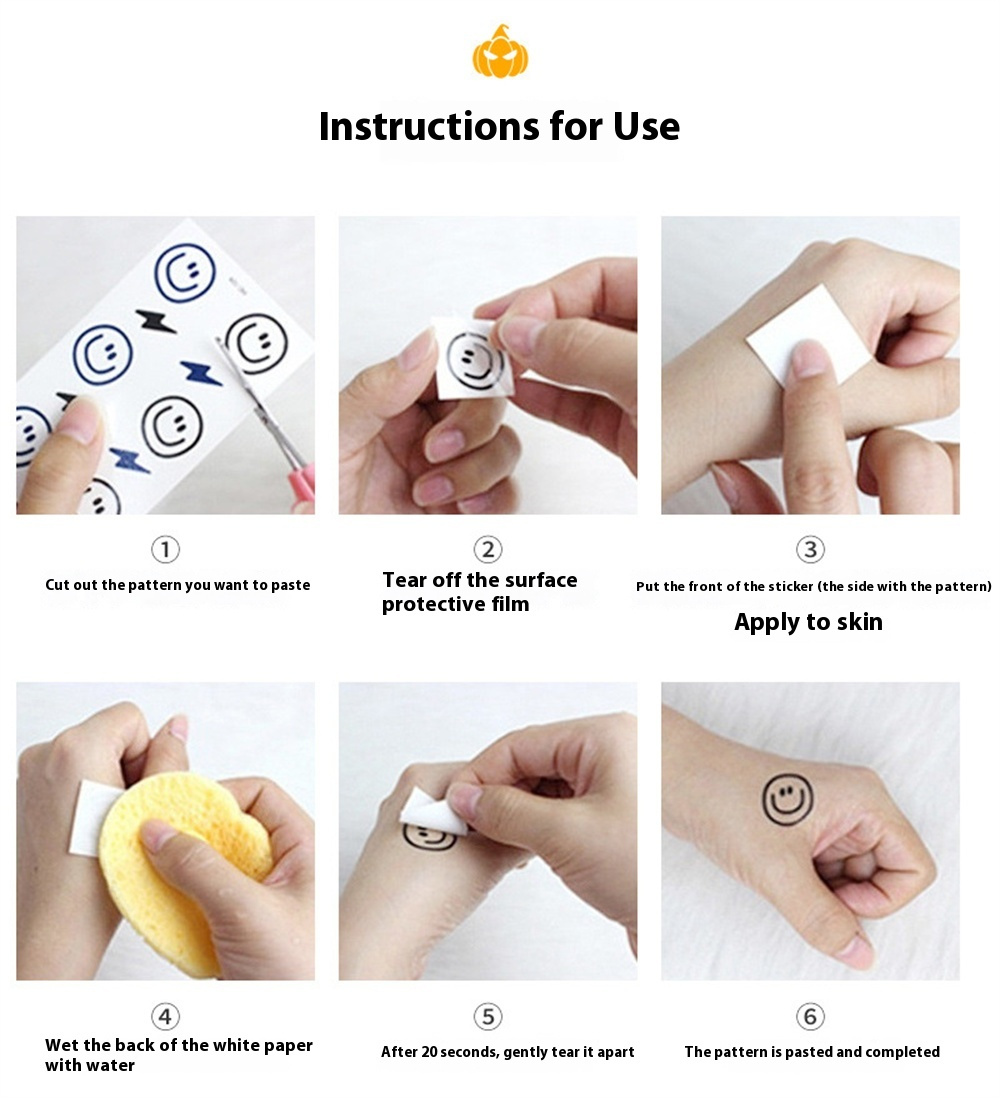 Instructions for Use

①
Cut out the pattern you want to paste

②
Tear off the surface protective film

③
Put the front of the sticker (the side with the pattern)
Apply to skin

④
Wet the back of the white paper with water

⑤
After 20 seconds, gently tear it apart

⑥
The pattern is pasted and completed