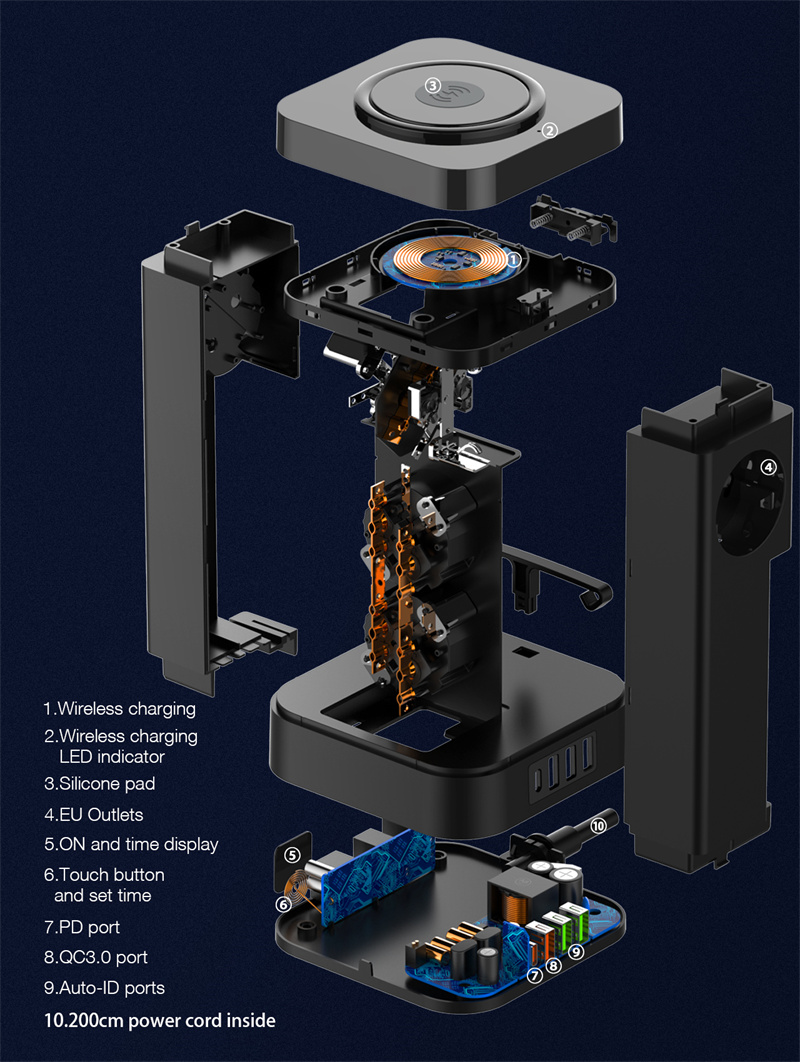 ③
②
①
④
⑩
⑤
⑥
⑦
⑧
⑨

1.Wireless charging

2.Wireless charging LED indicator

3.Silicone pad

4.EU Outlets

5.ON and time display

6.Touch button and set time

7.PD port

8.QC3.0 port

9.Auto-ID ports

10.200cm power cord inside