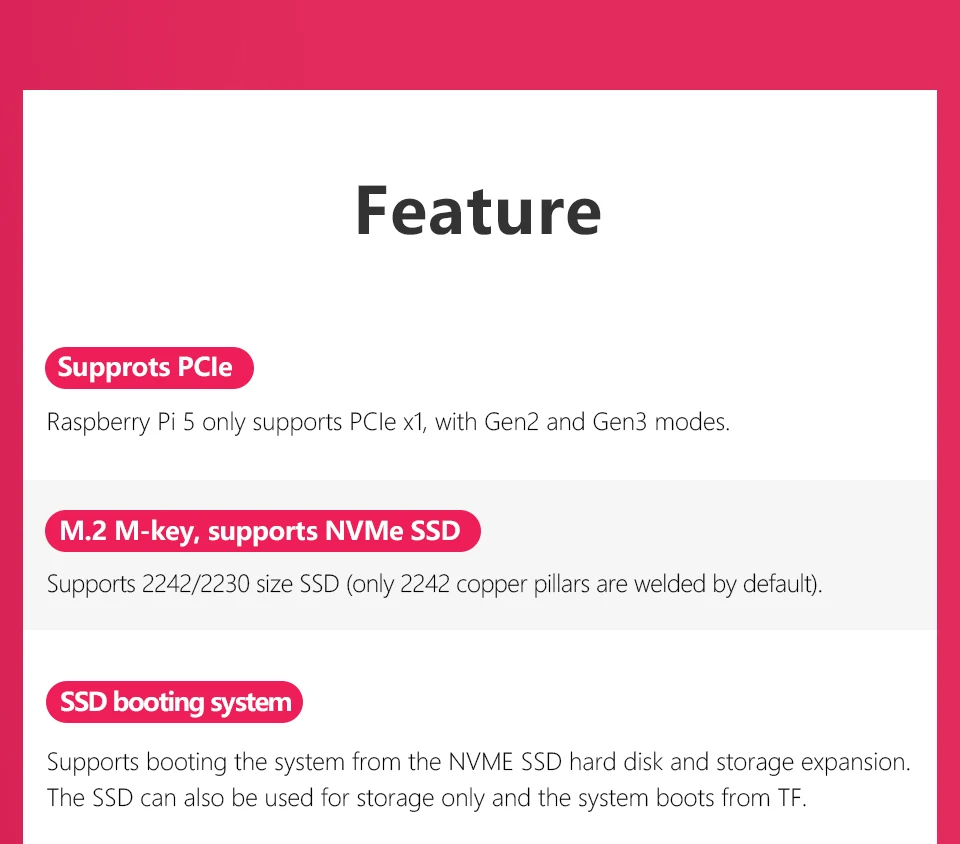 Feature

Supprots PCIe

Raspberry Pi 5 only supports PCIe x1, with Gen2 and Gen3 modes.

M.2 M-key, supports NVMe SSD

Supports 2242/2230 size SSD (only 2242 copper pillars are welded by default).

SSD booting system

Supports booting the system from the NVME SSD hard disk and storage expansion. The SSD can also be used for storage only and the system boots from TF.