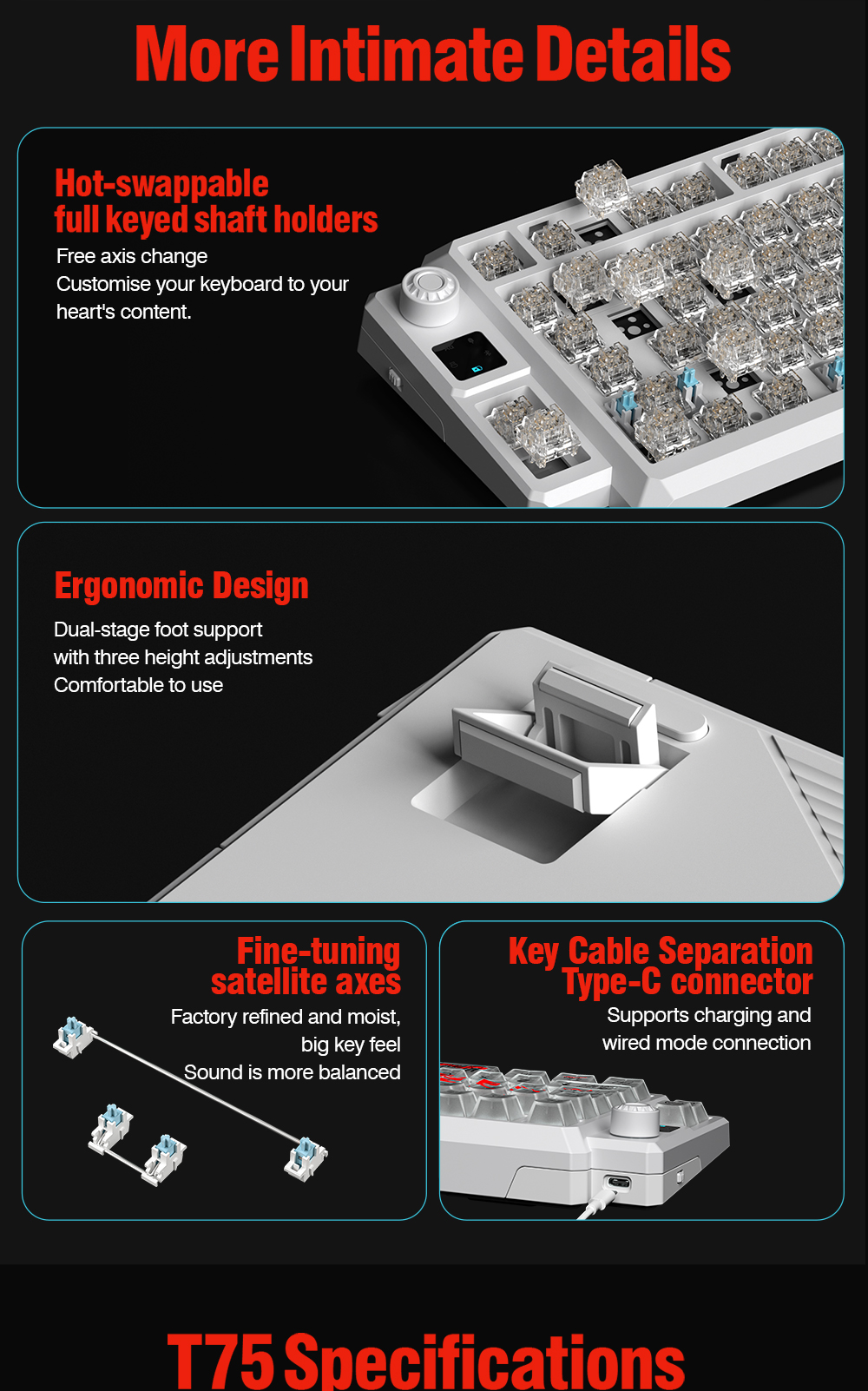 More Intimate Details

Hot-swappable
full keyed shaft holders

Free axis change
Customise your keyboard to your heart's content.

Ergonomic Design

Dual-stage foot support
with three height adjustments
Comfortable to use

Fine-tuning
satellite axes

Factory refined and moist,
big key feel
Sound is more balanced

Key Cable Separation
Type-C connector

Supports charging and
wired mode connection

T75 Specifications