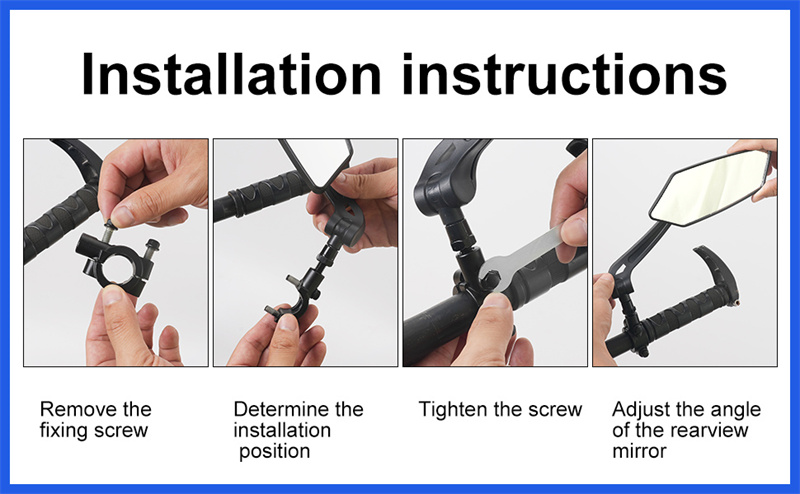 Installation instructions

Remove the fixing screw

Determine the installation position

Tighten the screw

Adjust the angle of the rearview mirror