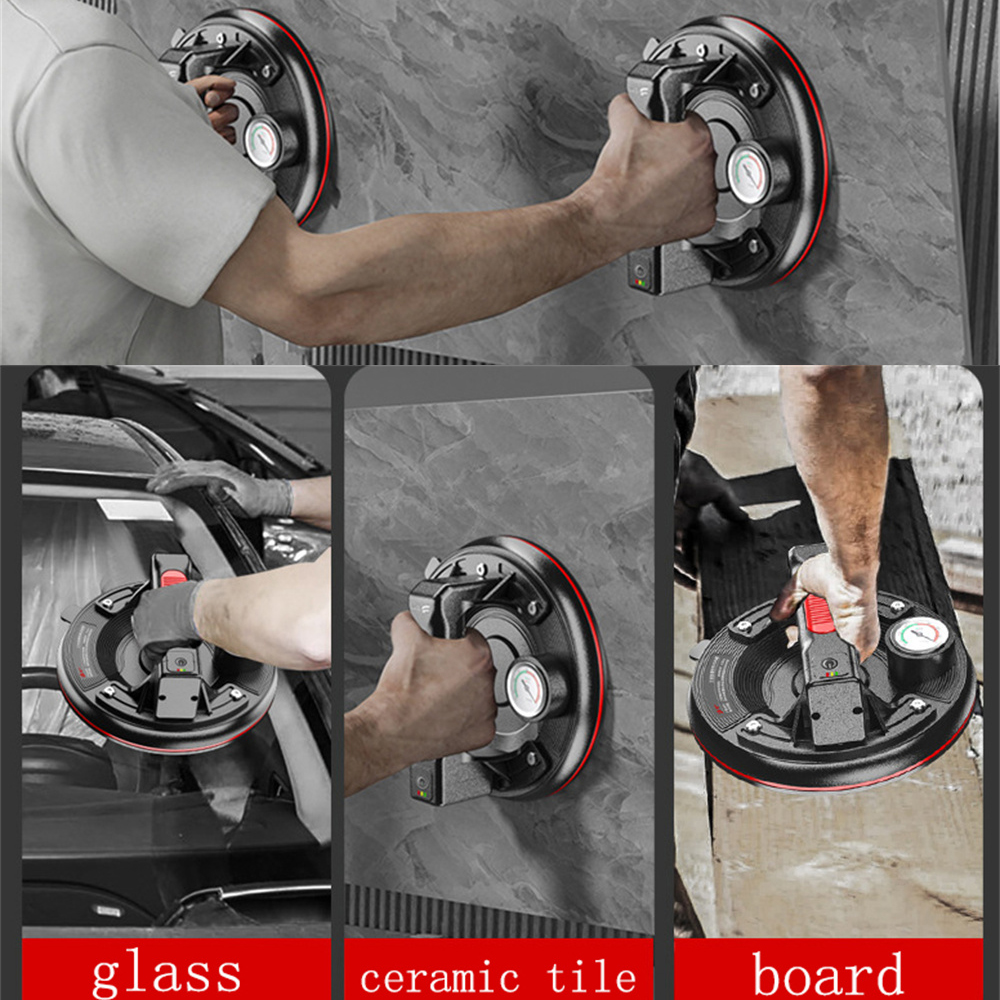 glass

ceramic tile

board