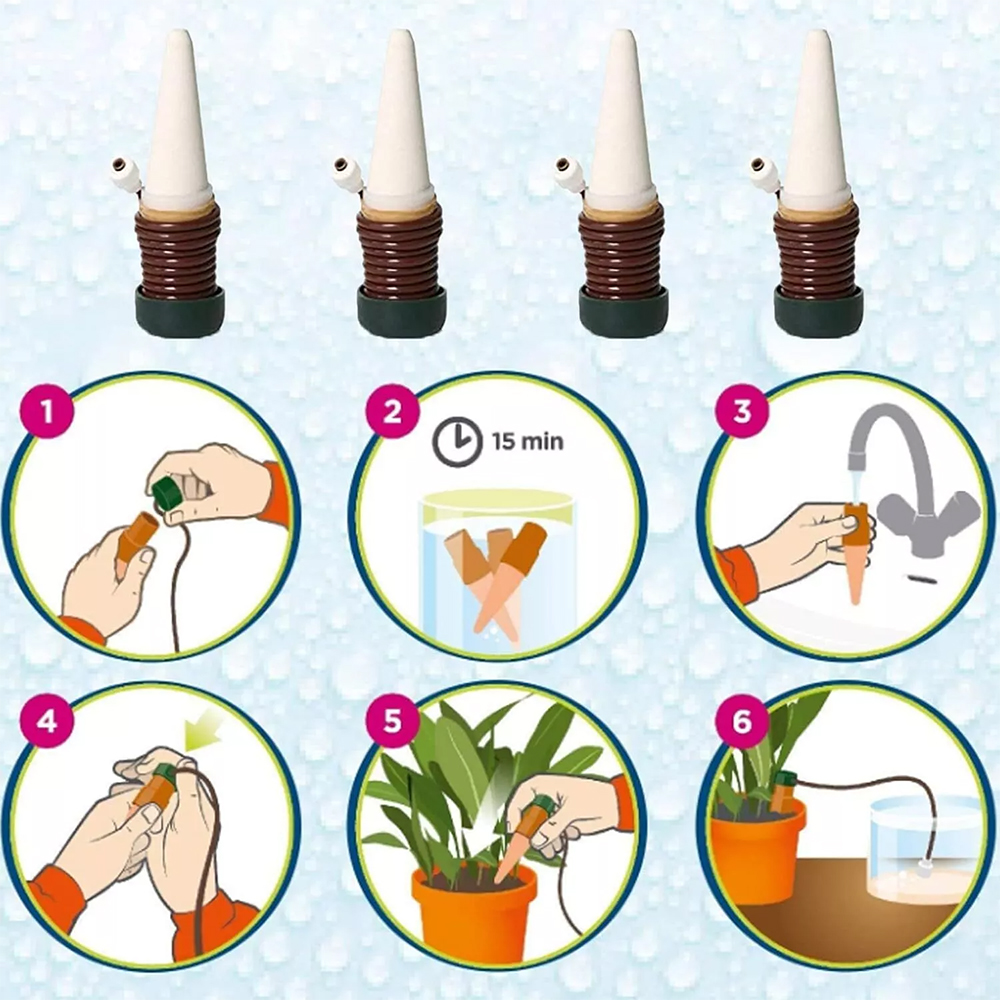 1

2

15 min

3

4

5

6