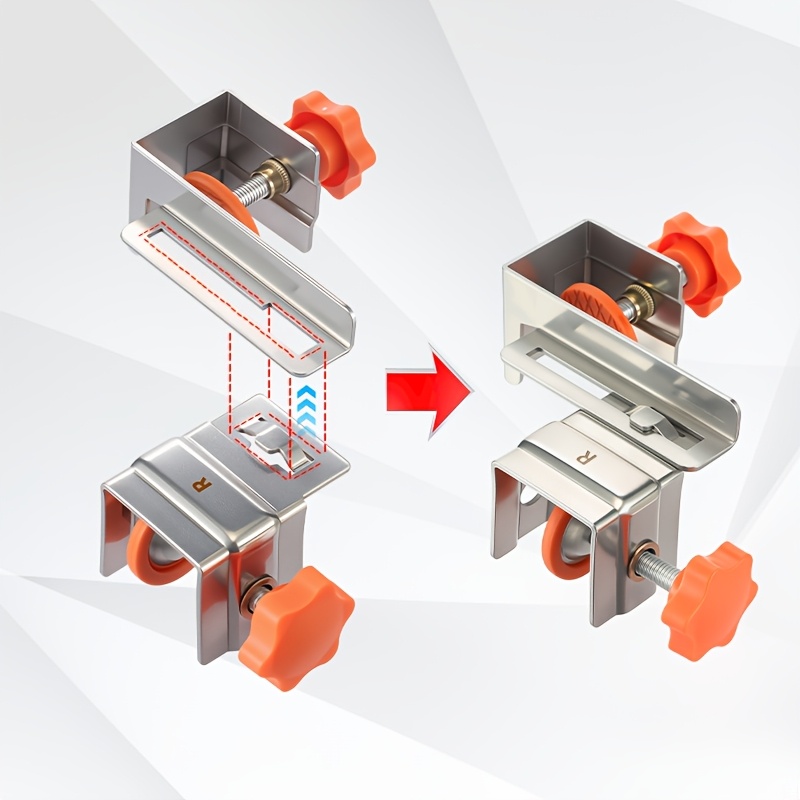 R

R