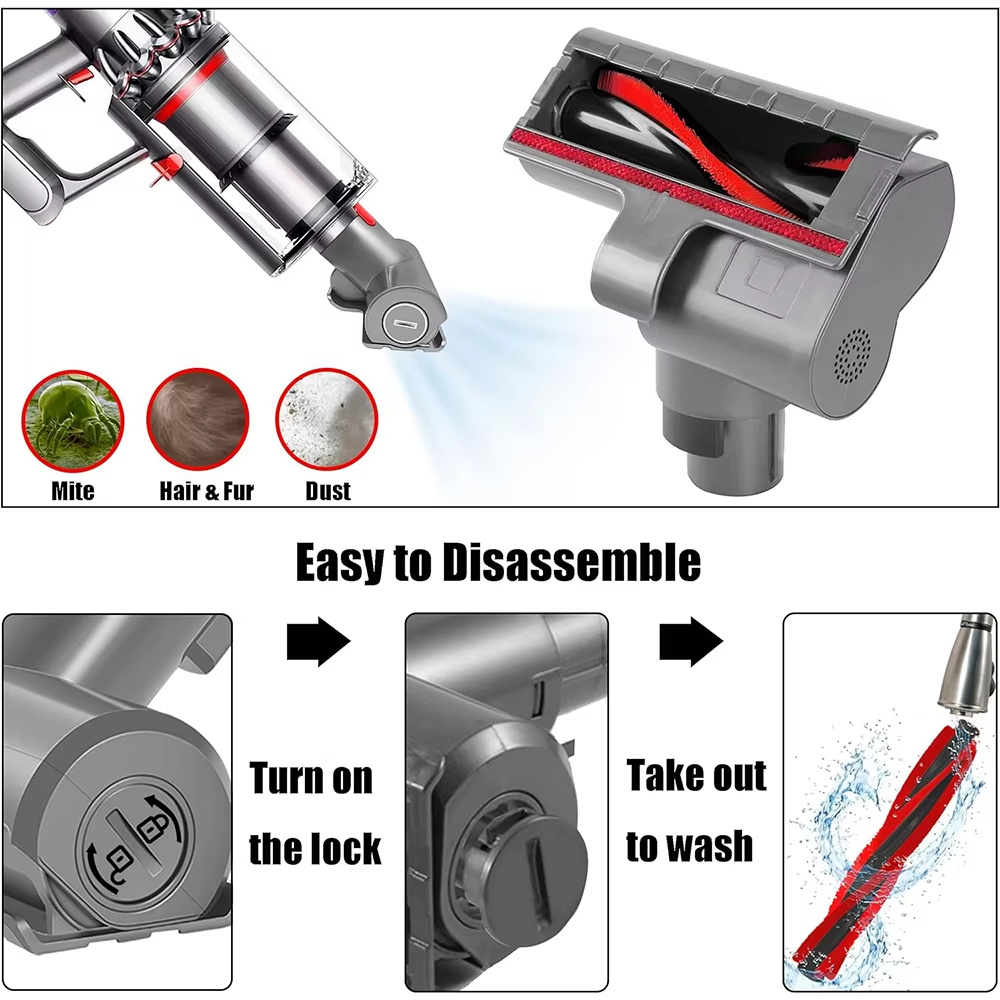 Mite
Hair & Fur
Dust

Easy to Disassemble

Turn on the lock

Take out to wash