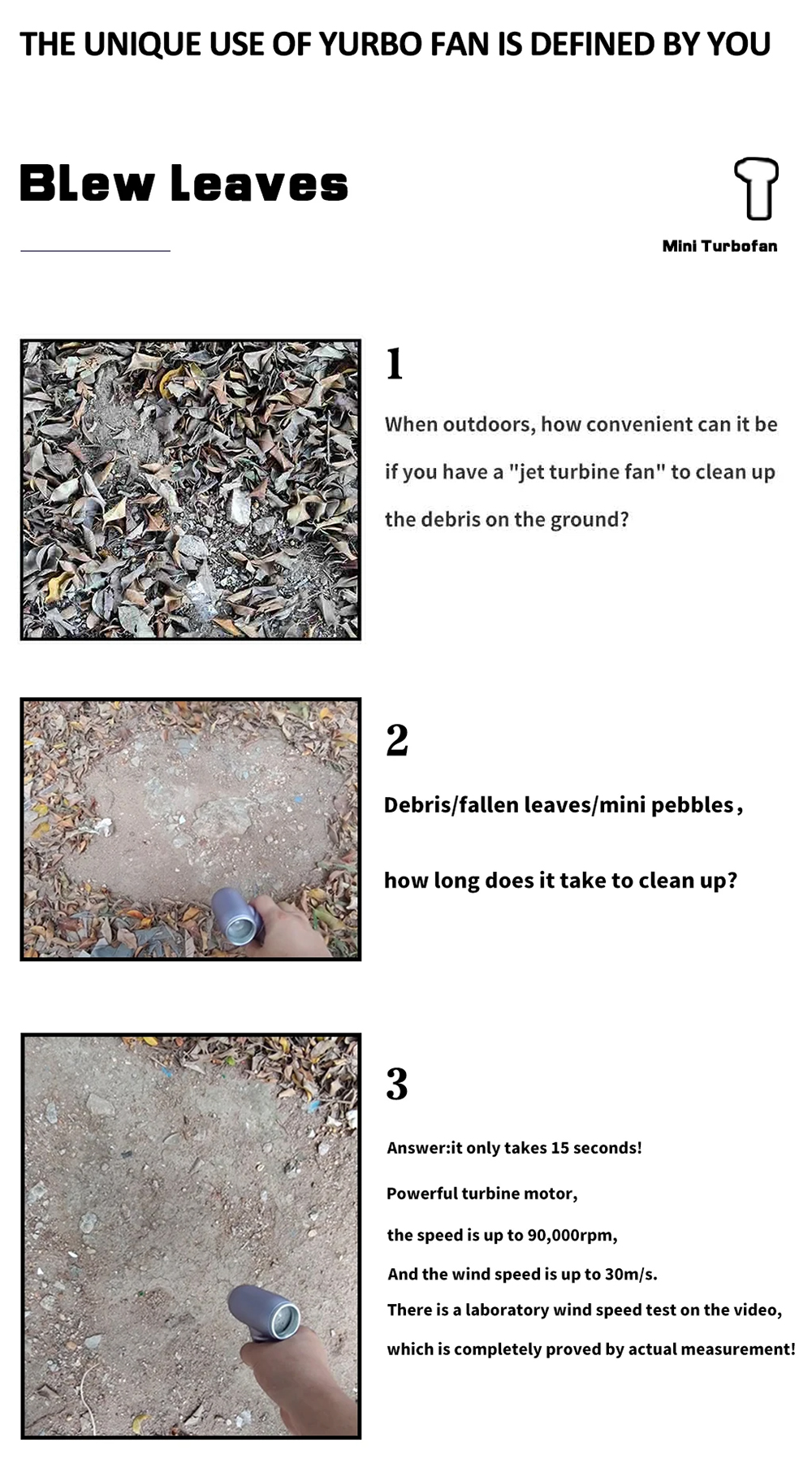 THE UNIQUE USE OF YURBO FAN IS DEFINED BY YOU

BLew Leaves

Mini Turbofan

1

When outdoors, how convenient can it be if you have a "jet turbine fan" to clean up the debris on the ground?

2

Debris/fallen leaves/mini pebbles,

how long does it take to clean up?

3

Answer:it only takes 15 seconds!

Powerful turbine motor,

the speed is up to 90,000rpm,

And the wind speed is up to 30m/s.

There is a laboratory wind speed test on the video,

which is completely proved by actual measurement!