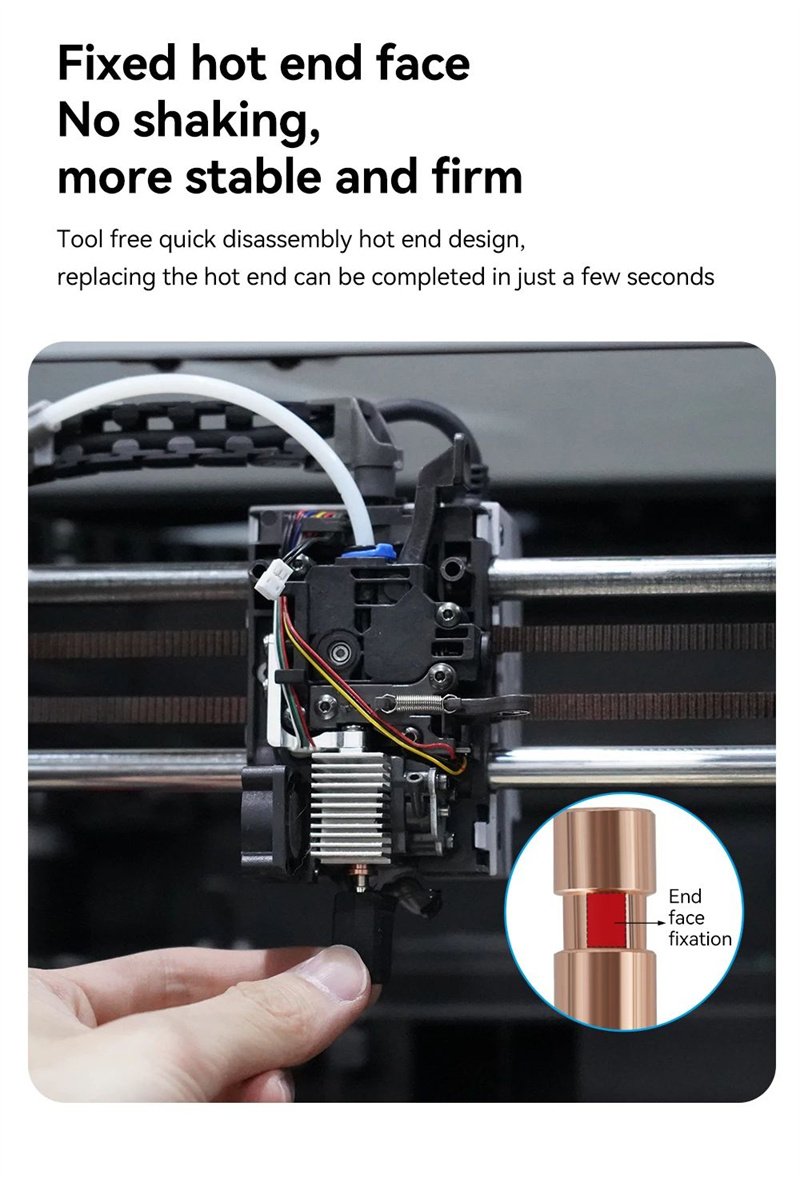 Fixed hot end face
No shaking,
more stable and firm

Tool free quick disassembly hot end design,
replacing the hot end can be completed in just a few seconds

End face fixation