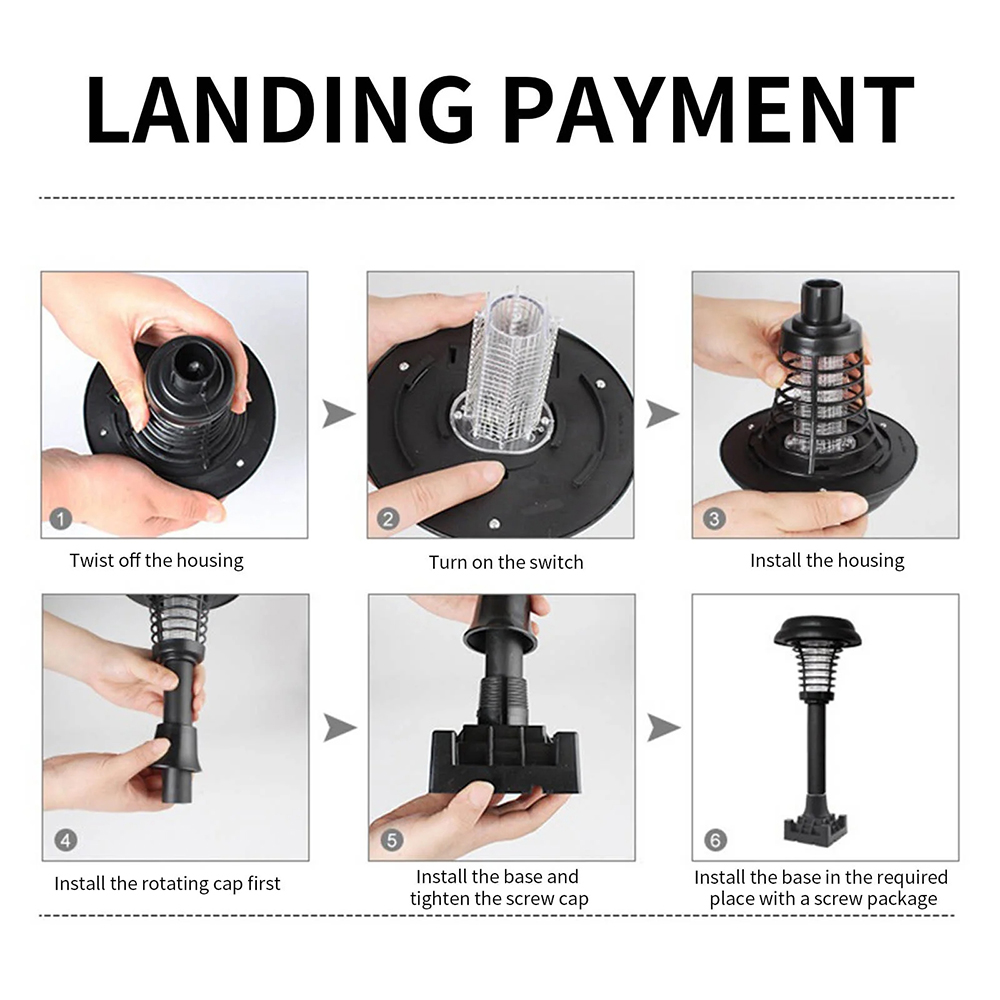 LANDING PAYMENT

1
Twist off the housing

2
Turn on the switch

3
Install the housing

4
Install the rotating cap first

5
Install the base and tighten the screw cap

6
Install the base in the required place with a screw package