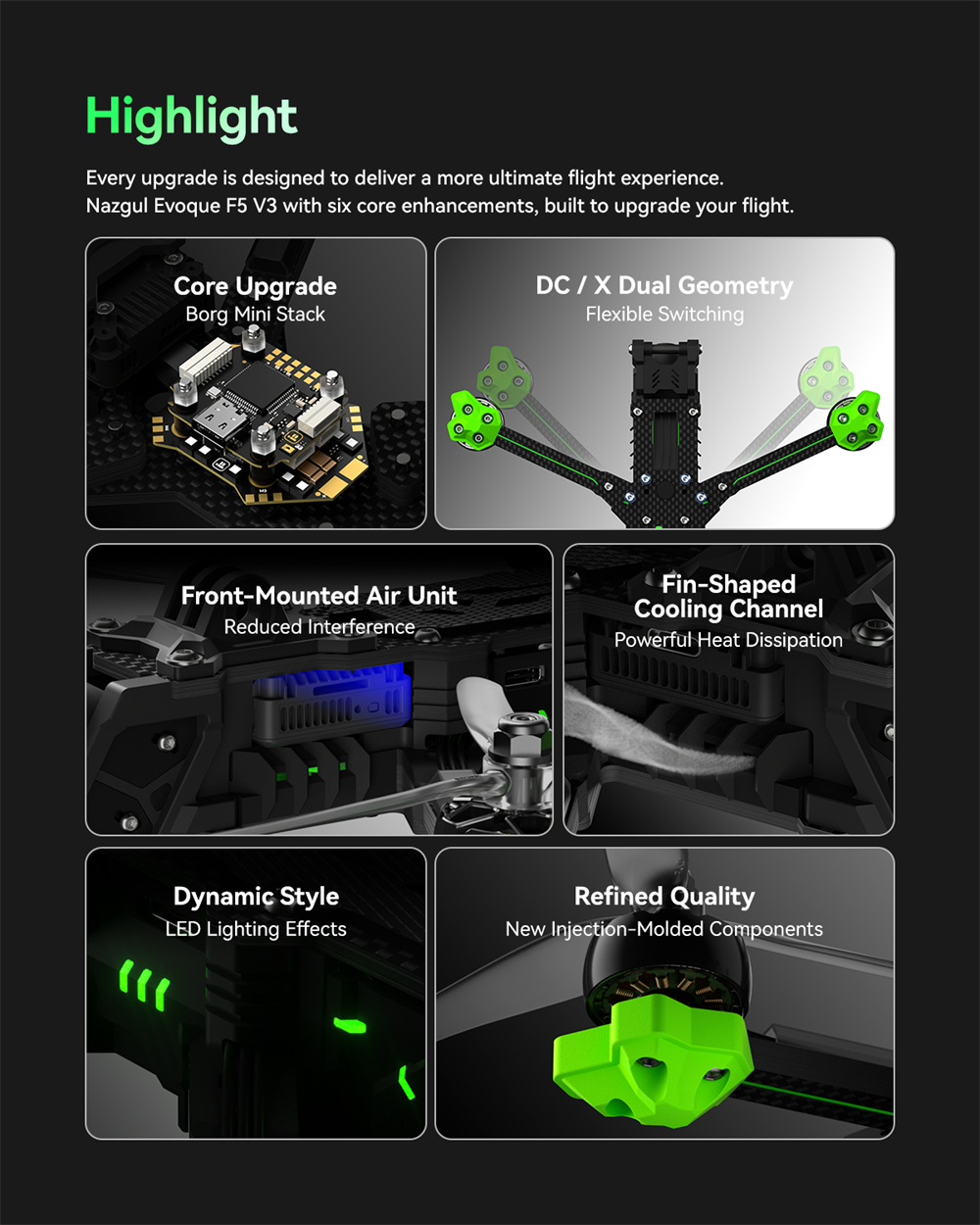 Highlight

Every upgrade is designed to deliver a more ultimate flight experience.
Nazgul Evoque F5 V3 with six core enhancements, built to upgrade your flight.

Core Upgrade
Borg Mini Stack

DC / X Dual Geometry
Flexible Switching

Front-Mounted Air Unit
Reduced Interference

Fin-Shaped Cooling Channel
Powerful Heat Dissipation

Dynamic Style
LED Lighting Effects

Refined Quality
New Injection-Molded Components