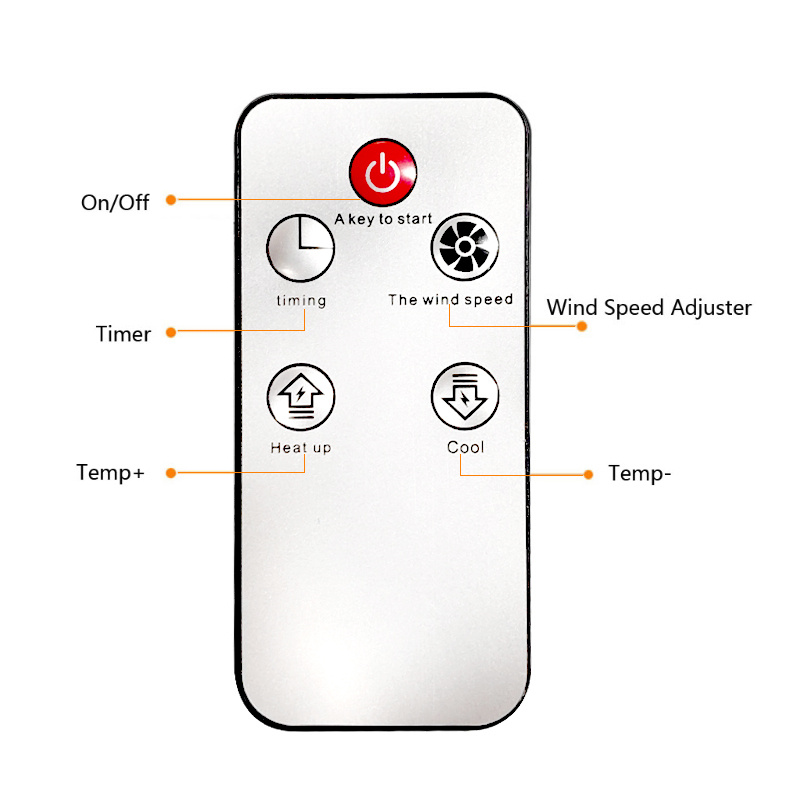 On/Off

A key to start

timing

The wind speed

Wind Speed Adjuster

Timer

Heat up

Cool

Temp+

Temp-