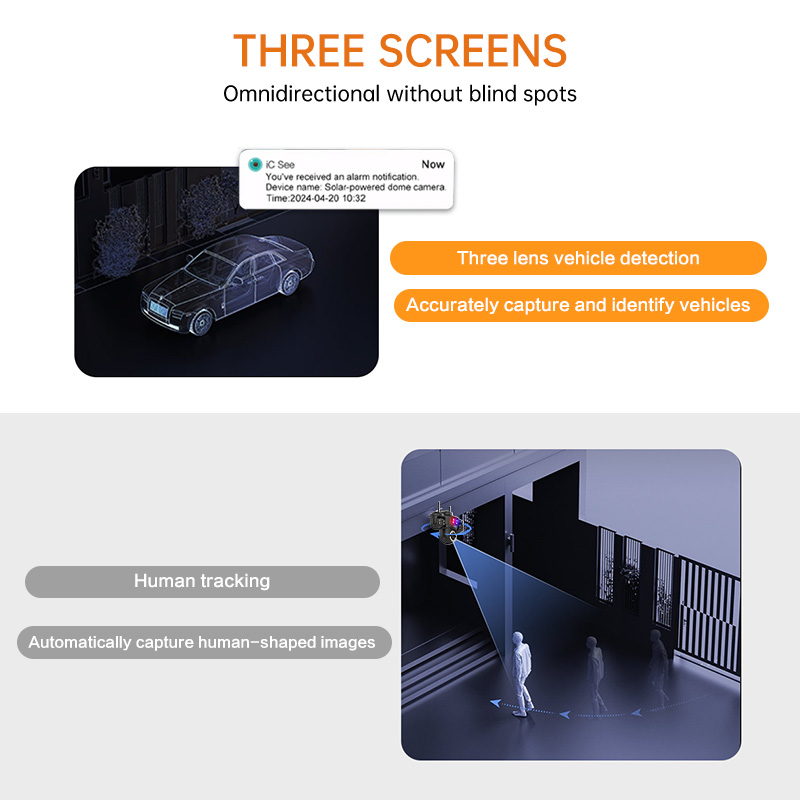 THREE SCREENS

Omnidirectional without blind spots

iC See
Now
You've received an alarm notification.
Device name: Solar-powered dome camera.
Time:2024-04-20 10:32

Three lens vehicle detection

Accurately capture and identify vehicles

Human tracking

Automatically capture human-shaped images