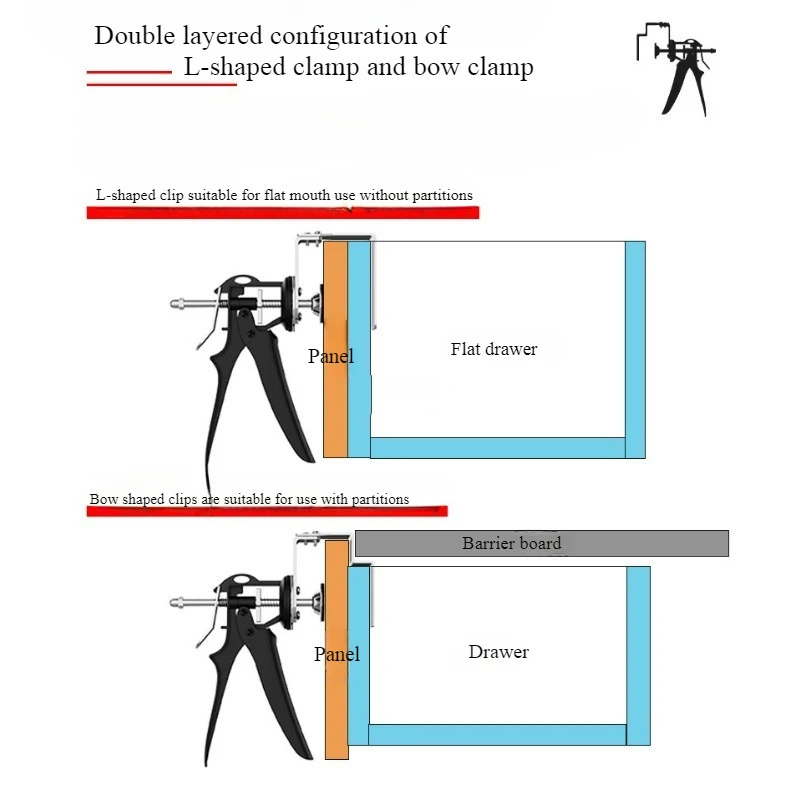 Double layered configuration of
L-shaped clamp and bow clamp

L-shaped clip suitable for flat mouth use without partitions

Panel

Flat drawer

Bow shaped clips are suitable for use with partitions

Barrier board

Panel

Drawer