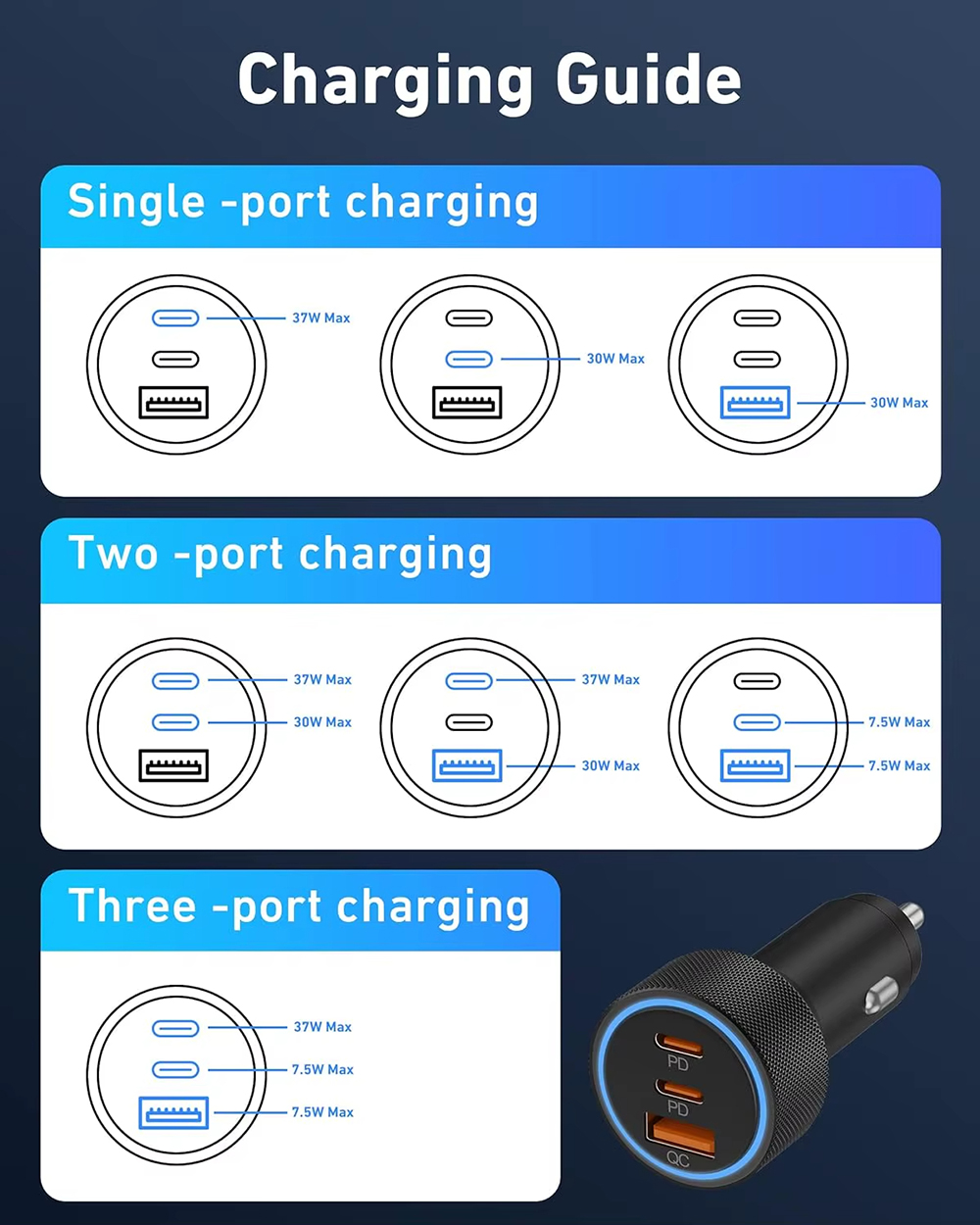 Charging Guide

Single -port charging

37W Max

30W Max

30W Max

Two -port charging

37W Max
30W Max

37W Max
30W Max

7.5W Max
7.5W Max

Three -port charging

37W Max
7.5W Max
7.5W Max

PD
PD
QC