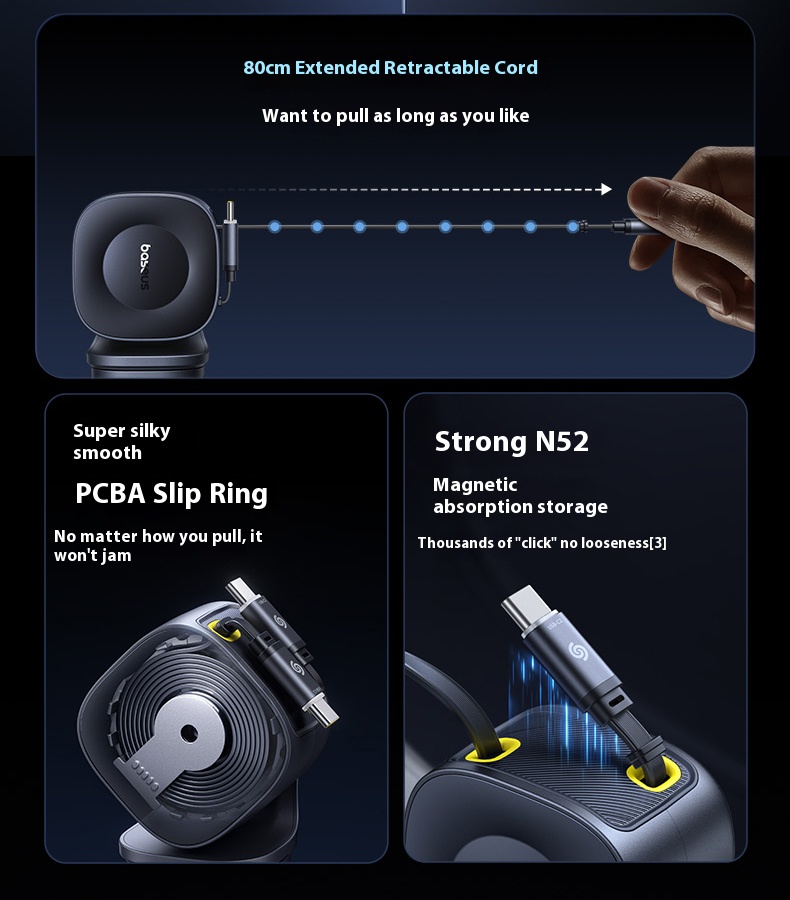 80cm Extended Retractable Cord

Want to pull as long as you like

baseus

Super silky smooth

PCBA Slip Ring

No matter how you pull, it won't jam

Strong N52

Magnetic absorption storage

Thousands of "click" no looseness[3]