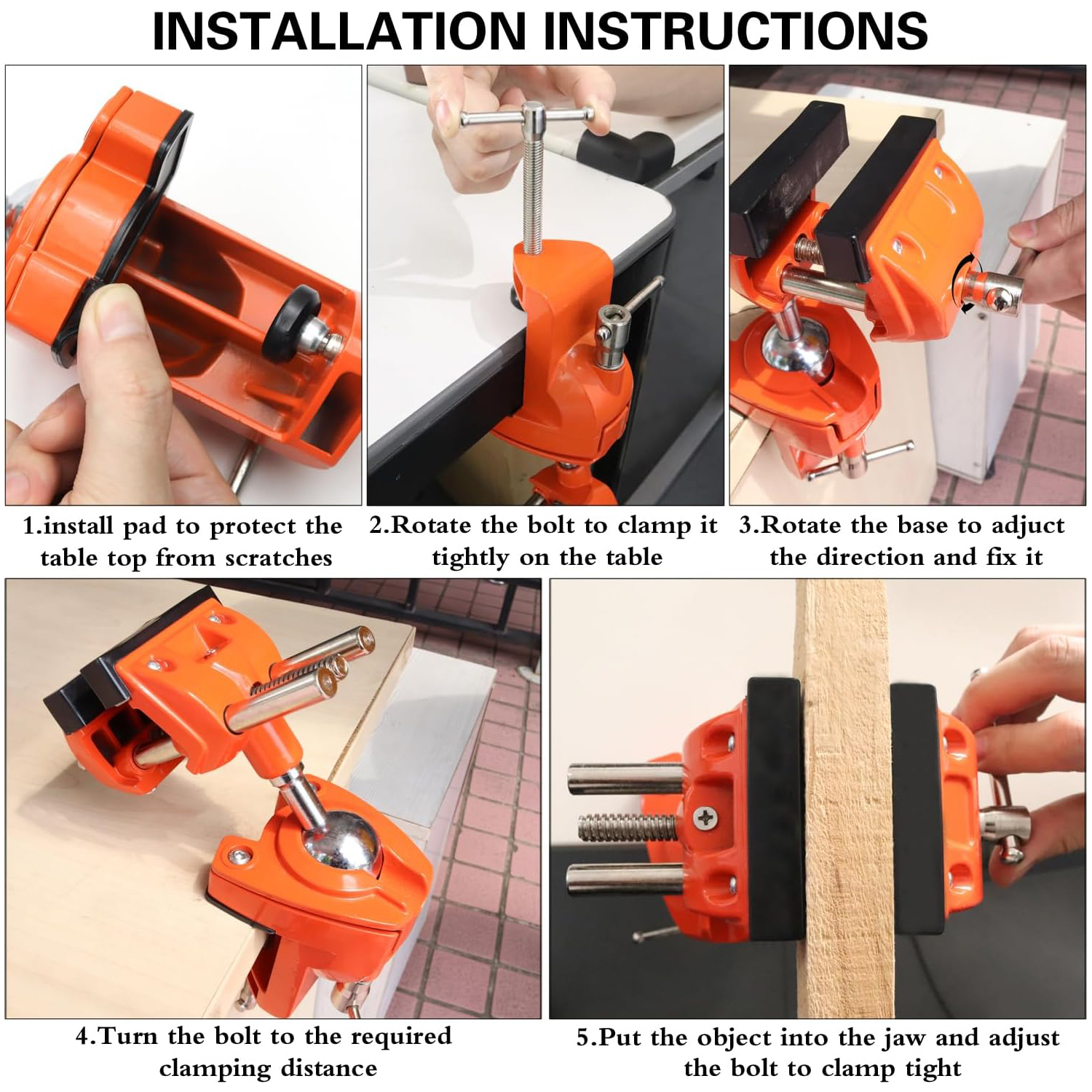 INSTALLATION INSTRUCTIONS

1.install pad to protect the table top from scratches

2.Rotate the bolt to clamp it tightly on the table

3.Rotate the base to adjuct the direction and fix it

4.Turn the bolt to the required clamping distance

5.Put the object into the jaw and adjust the bolt to clamp tight