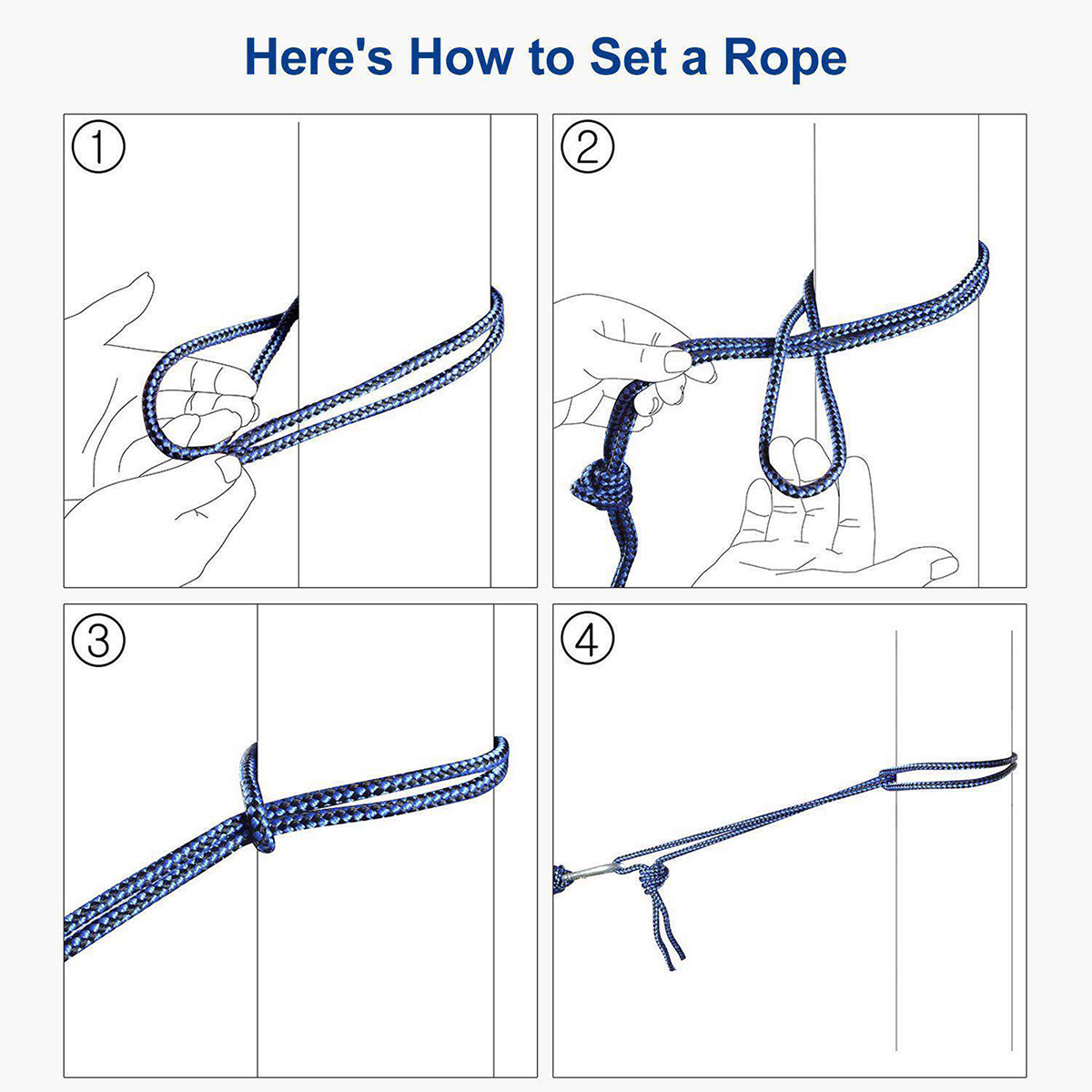 Here's How to Set a Rope

①

②

③

④