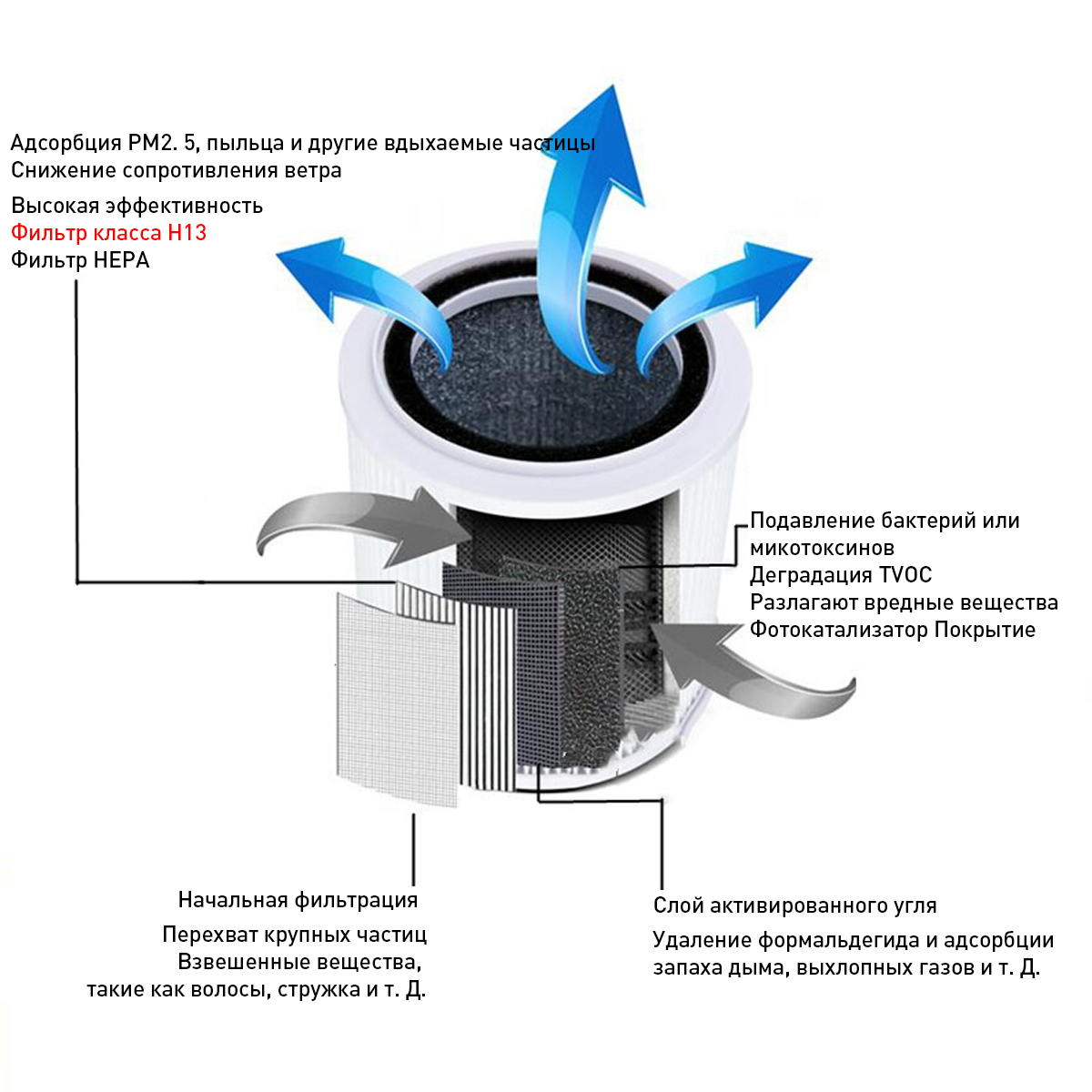 Адсорбция PM2. 5, пыльца и другие вдыхаемые частицы
Снижение сопротивления ветра

Высокая эффективность
Фильтр класса H13
Фильтр HEPA

Подавление бактерий или микотоксинов
Деградация TVOC
Разлагают вредные вещества
Фотокатализатор Покрытие

Начальная фильтрация

Перехват крупных частиц
Взвешенные вещества, такие как волосы, стружка и т. Д.

Слой активированного угля

Удаление формальдегида и адсорбции запаха дыма, выхлопных газов и т. Д.