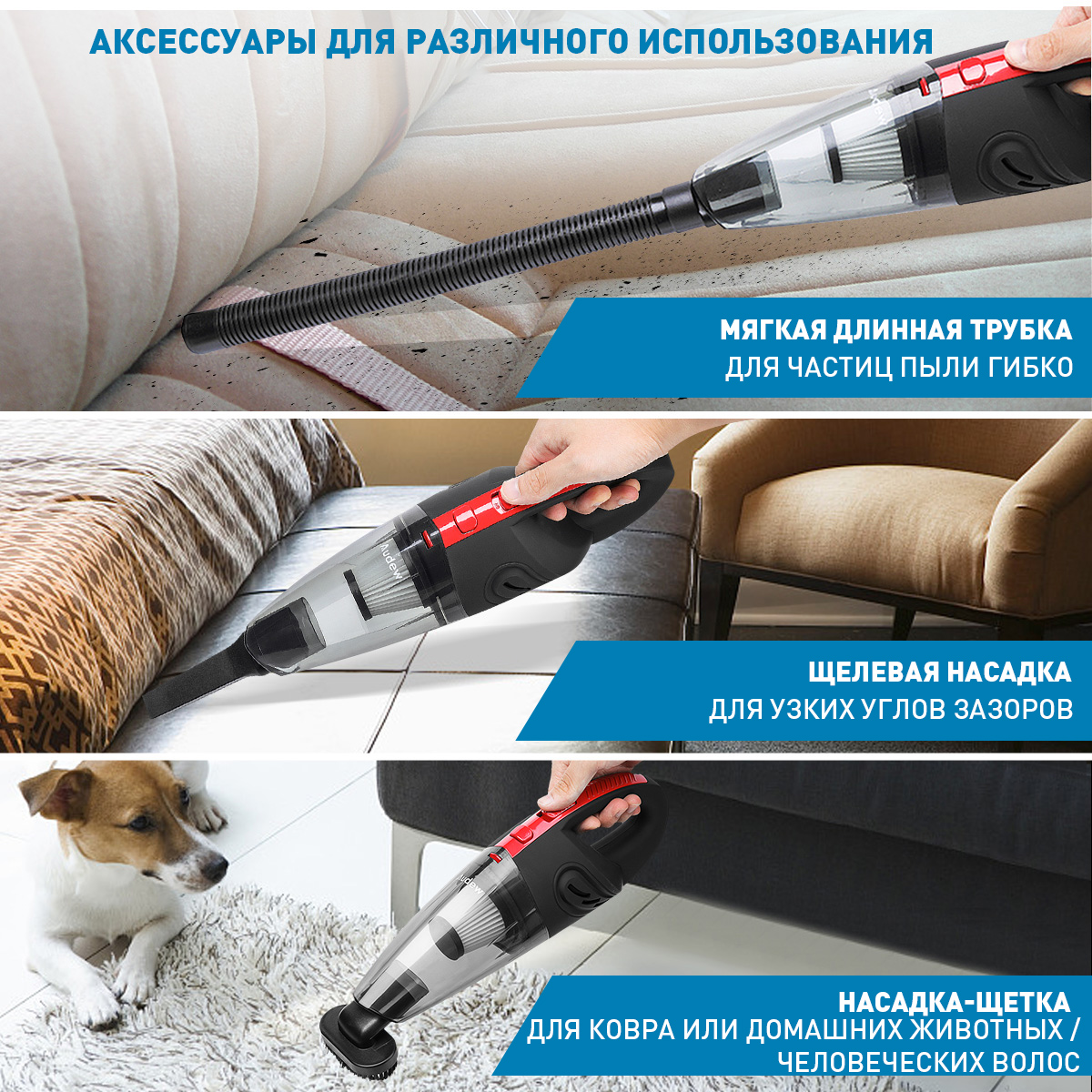 АКСЕССУАРЫ ДЛЯ РАЗЛИЧНОГО ИСПОЛЬЗОВАНИЯ

МЯГКАЯ ДЛИННАЯ ТРУБКА
ДЛЯ ЧАСТИЦ ПЫЛИ ГИБКО

Audew

ЩЕЛЕВАЯ НАСАДКА
ДЛЯ УЗКИХ УГЛОВ ЗАЗОРОВ

Audew

НАСАДКА-ЩЕТКА
ДЛЯ КОВРА ИЛИ ДОМАШНИХ ЖИВОТНЫХ / ЧЕЛОВЕЧЕСКИХ ВОЛОС