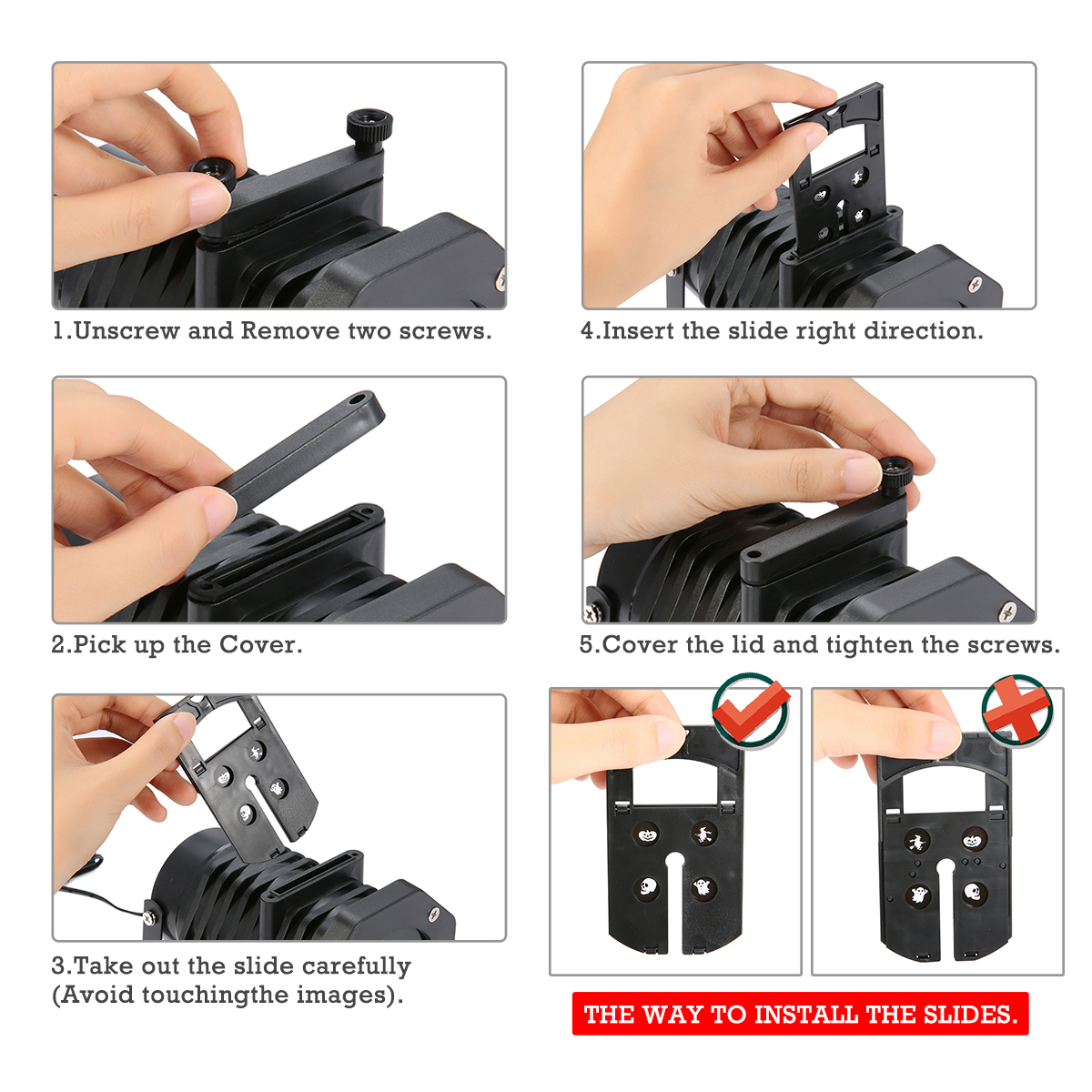 1.Unscrew and Remove two screws.

2.Pick up the Cover.

3.Take out the slide carefully (Avoid touchingthe images).

4.Insert the slide right direction.

5.Cover the lid and tighten the screws.

THE WAY TO INSTALL THE SLIDES.