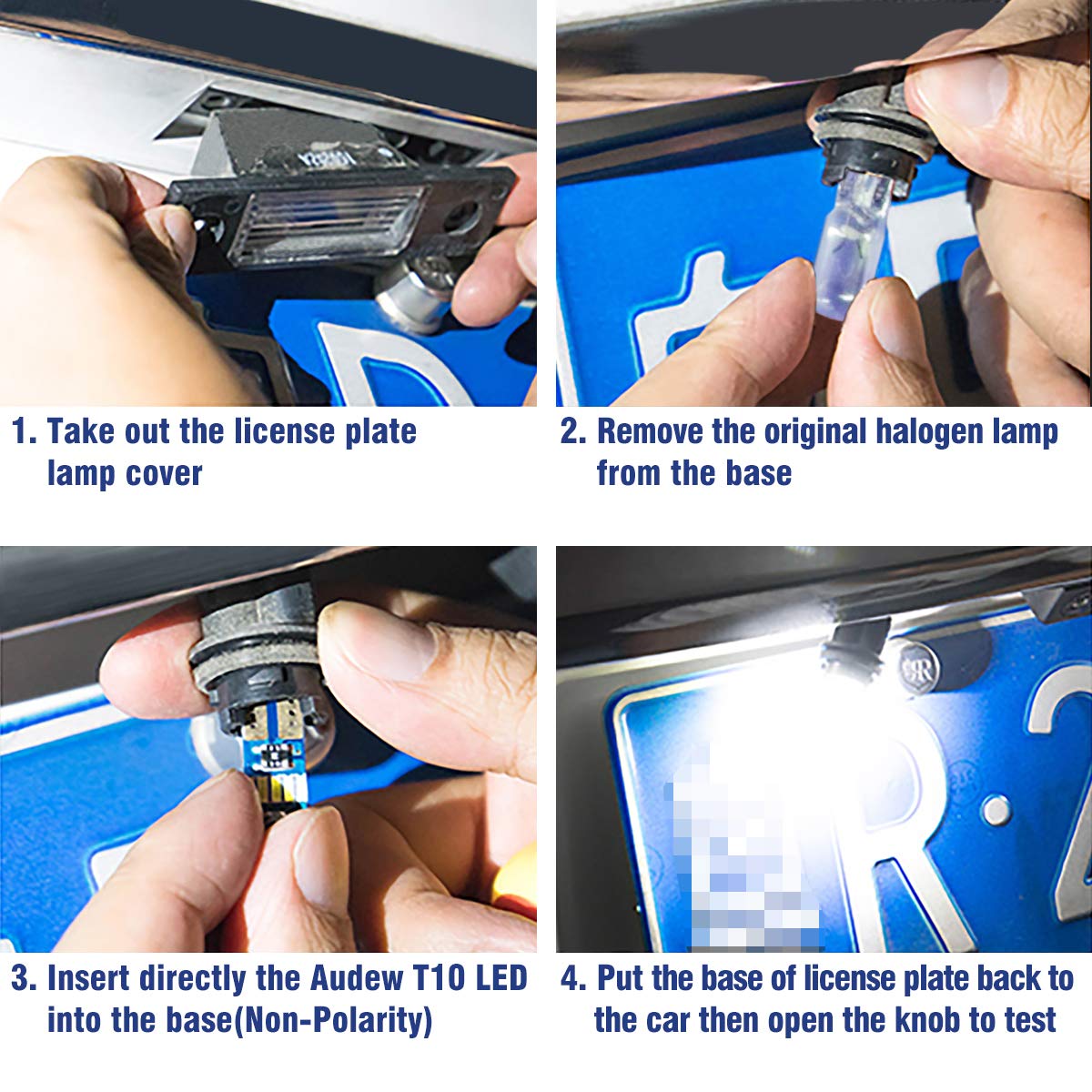 1. Take out the license plate lamp cover

2. Remove the original halogen lamp from the base

3. Insert directly the Audew T10 LED into the base(Non-Polarity)

4. Put the base of license plate back to the car then open the knob to test