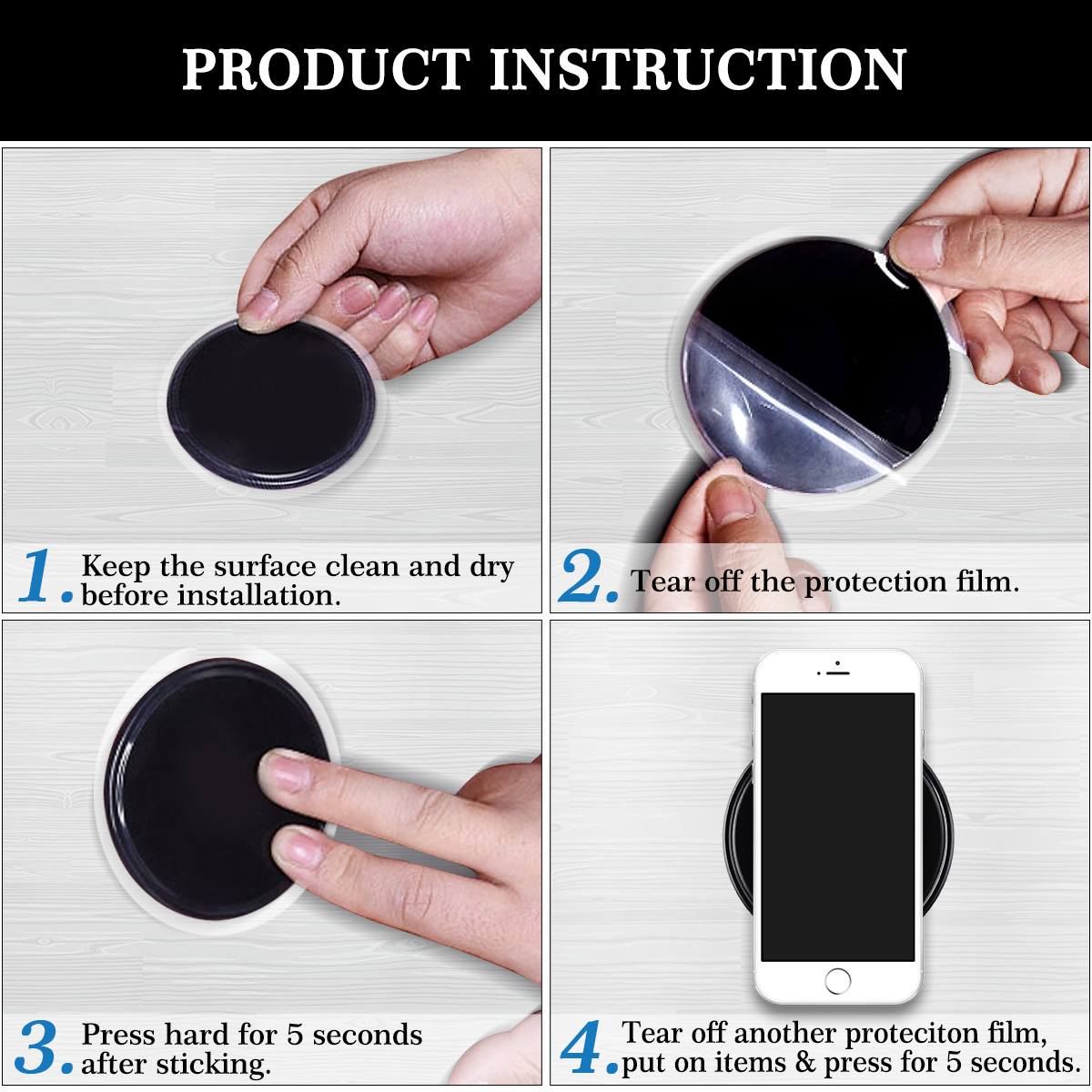 PRODUCT INSTRUCTION

1. Keep the surface clean and dry before installation.

2. Tear off the protection film.

3. Press hard for 5 seconds after sticking.

4. Tear off another proteciton film, put on items & press for 5 seconds.