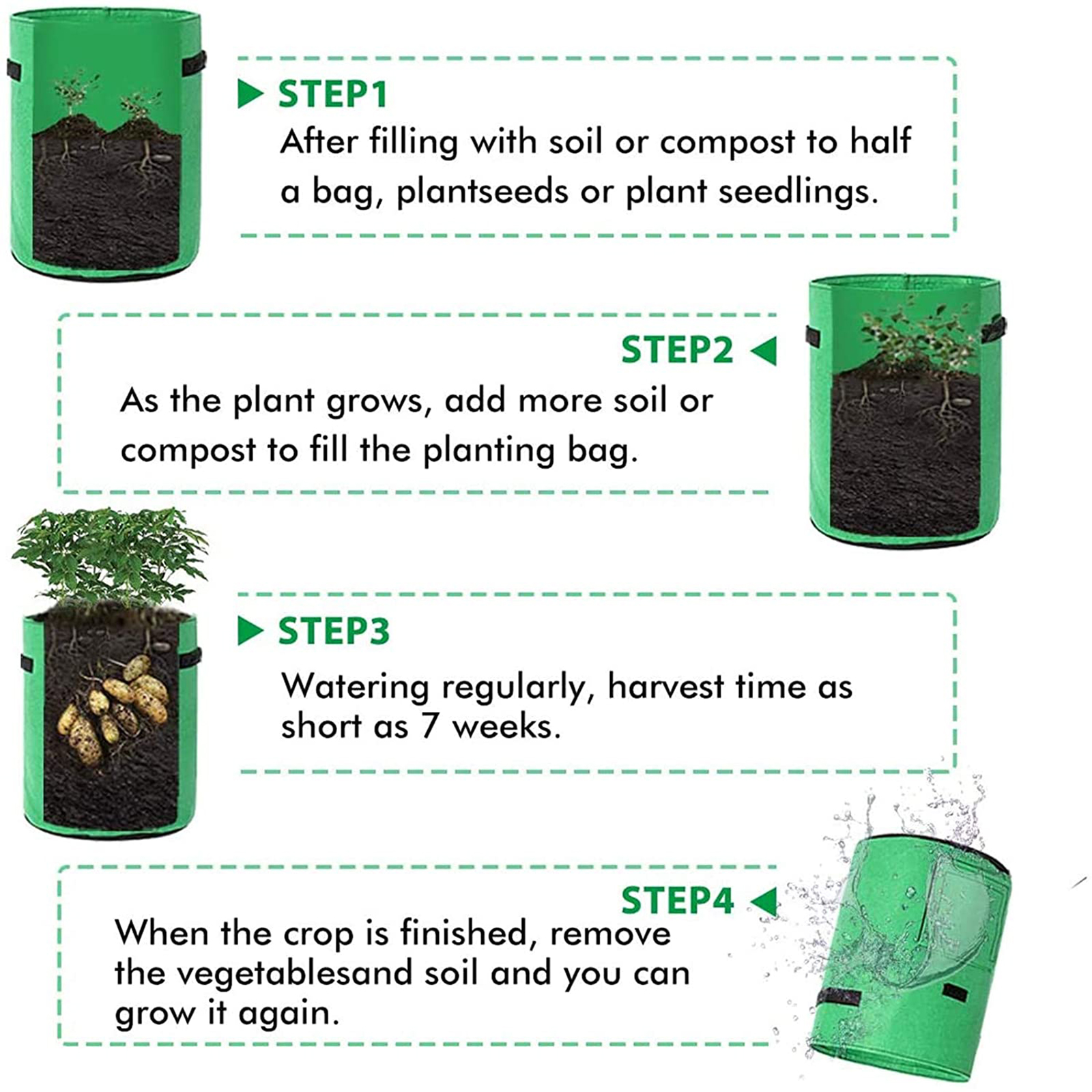 STEP1
After filling with soil or compost to half a bag, plantseeds or plant seedlings.

STEP2
As the plant grows, add more soil or compost to fill the planting bag.

STEP3
Watering regularly, harvest time as short as 7 weeks.

STEP4
When the crop is finished, remove the vegetablesand soil and you can grow it again.