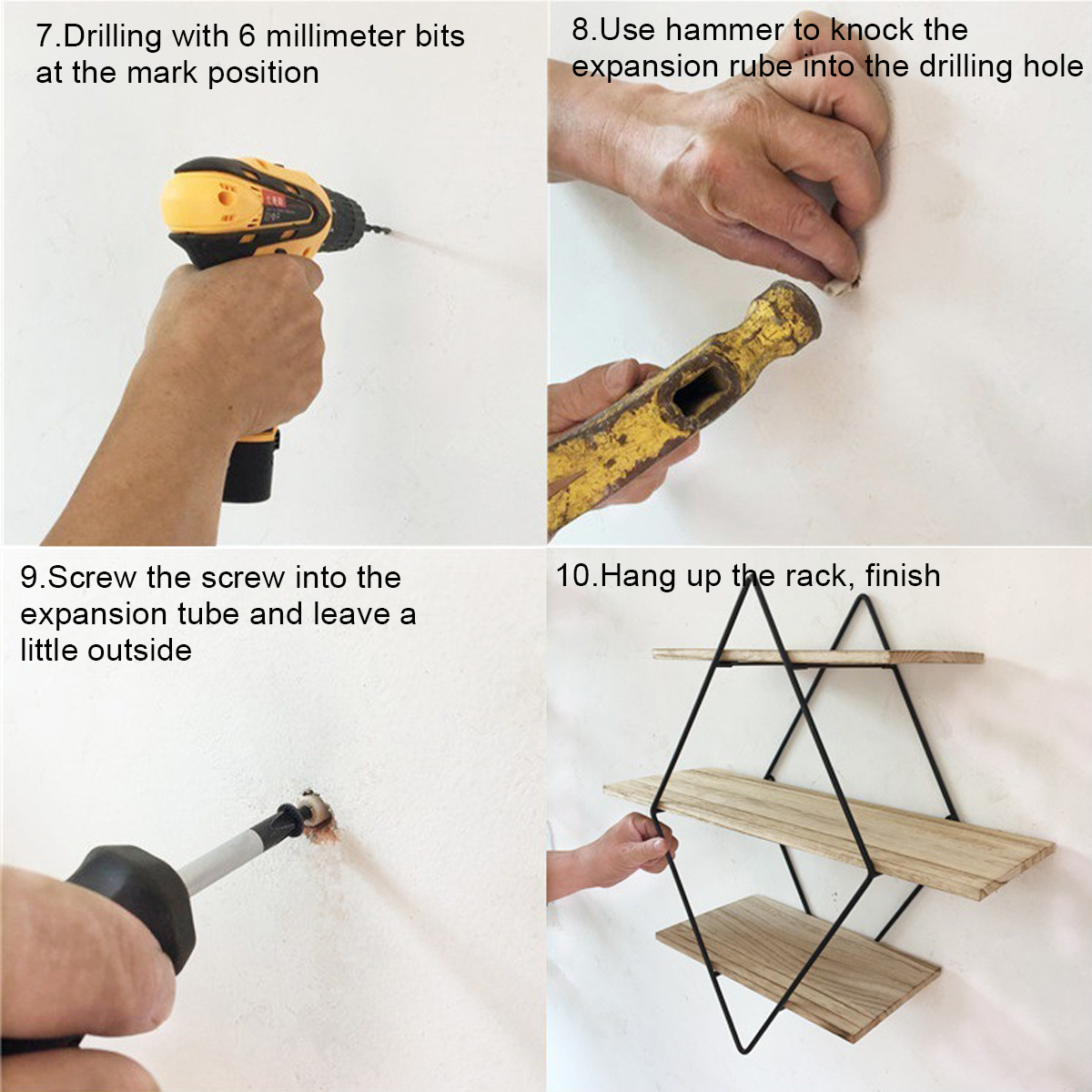 7.Drilling with 6 millimeter bits at the mark position

8.Use hammer to knock the expansion rube into the drilling hole

9.Screw the screw into the expansion tube and leave a little outside

10.Hang up the rack, finish