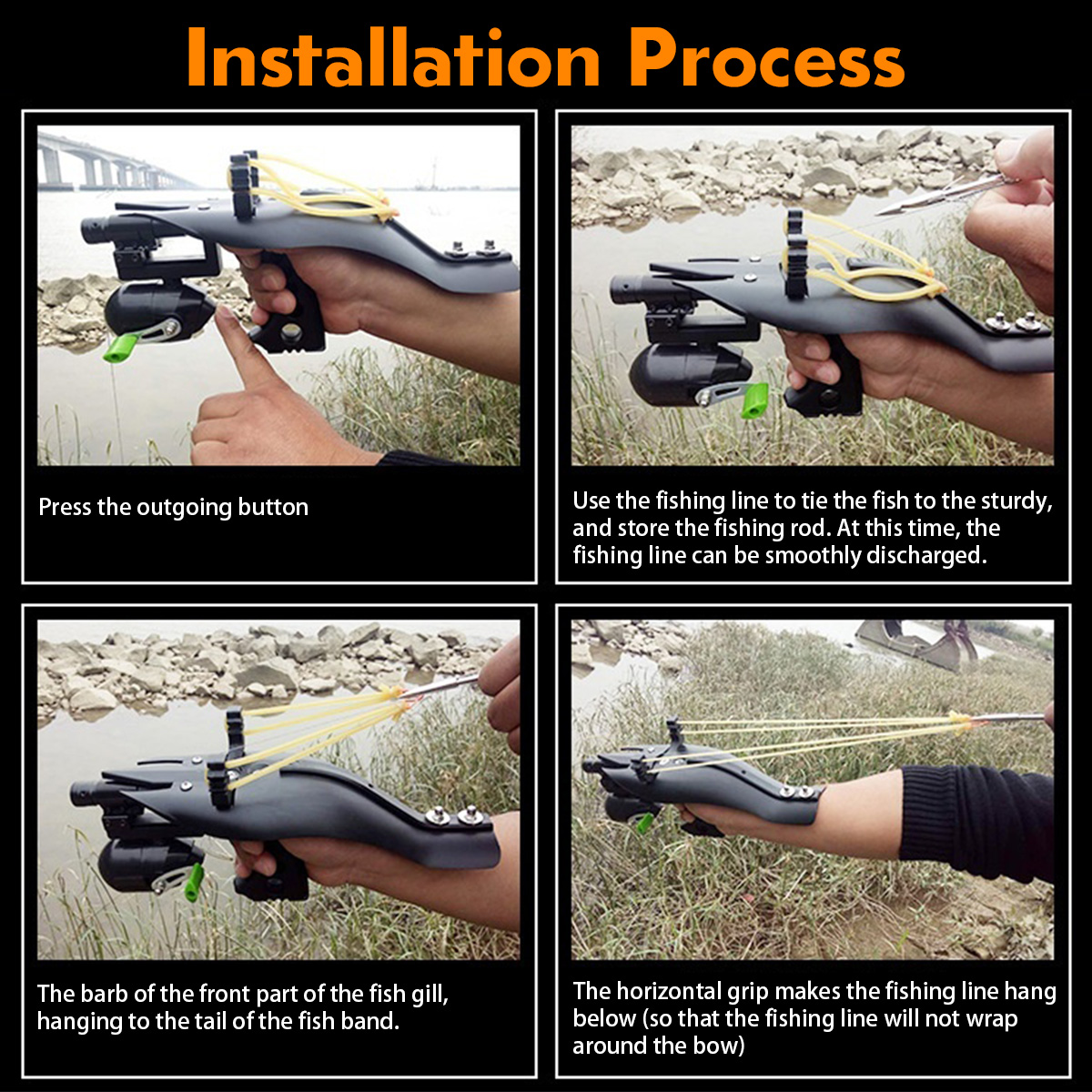 Installation Process

Press the outgoing button

Use the fishing line to tie the fish to the sturdy, and store the fishing rod. At this time, the fishing line can be smoothly discharged.

The barb of the front part of the fish gill, hanging to the tail of the fish band.

The horizontal grip makes the fishing line hang below (so that the fishing line will not wrap around the bow)