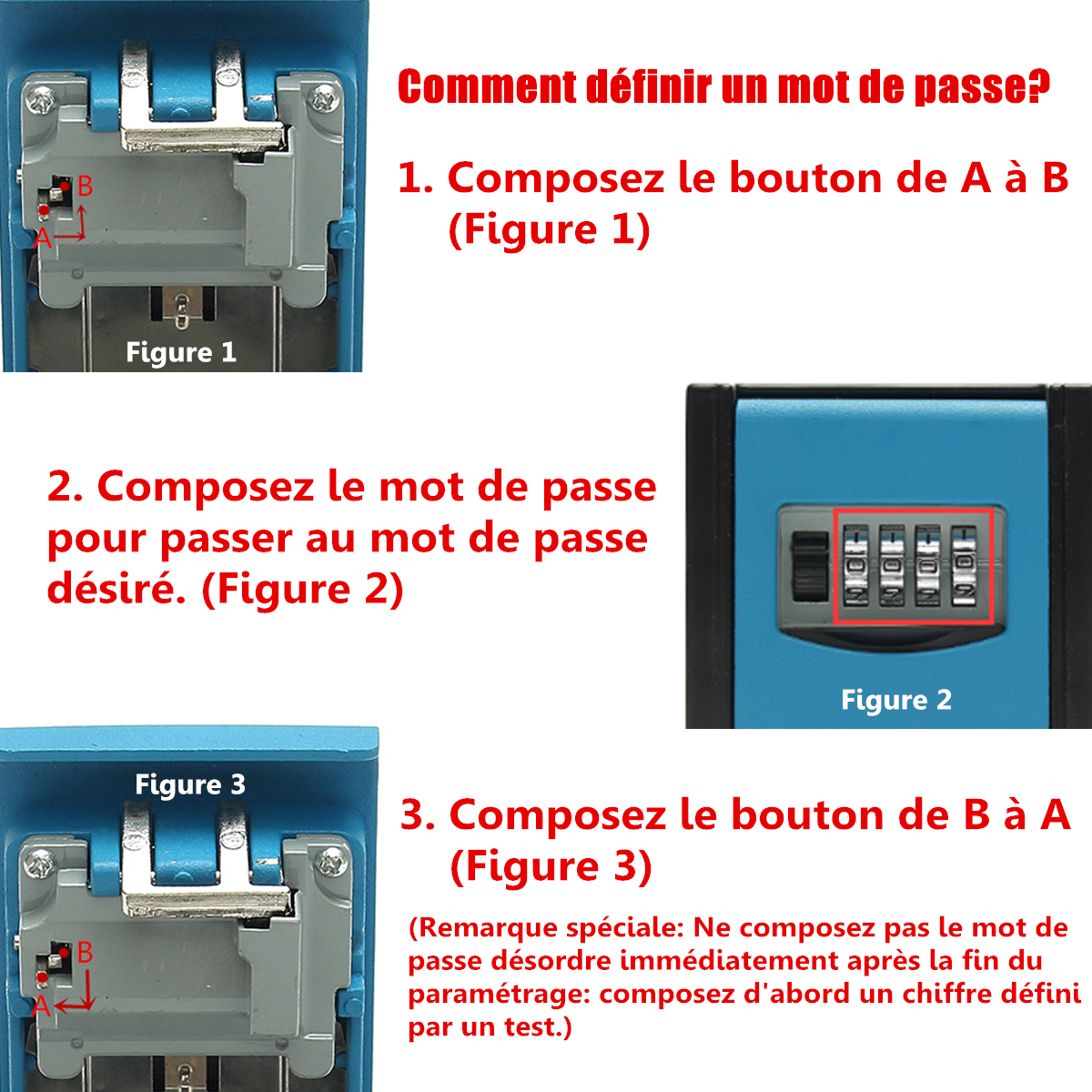 B
A
Figure 1

Comment définir un mot de passe?

1. Composez le bouton de A à B (Figure 1)

2. Composez le mot de passe pour passer au mot de passe désiré. (Figure 2)

Figure 2

Figure 3

B
A

3. Composez le bouton de B à A (Figure 3)

(Remarque spéciale: Ne composez pas le mot de passe désordre immédiatement après la fin du paramétrage: composez d'abord un chiffre défini par un test.)