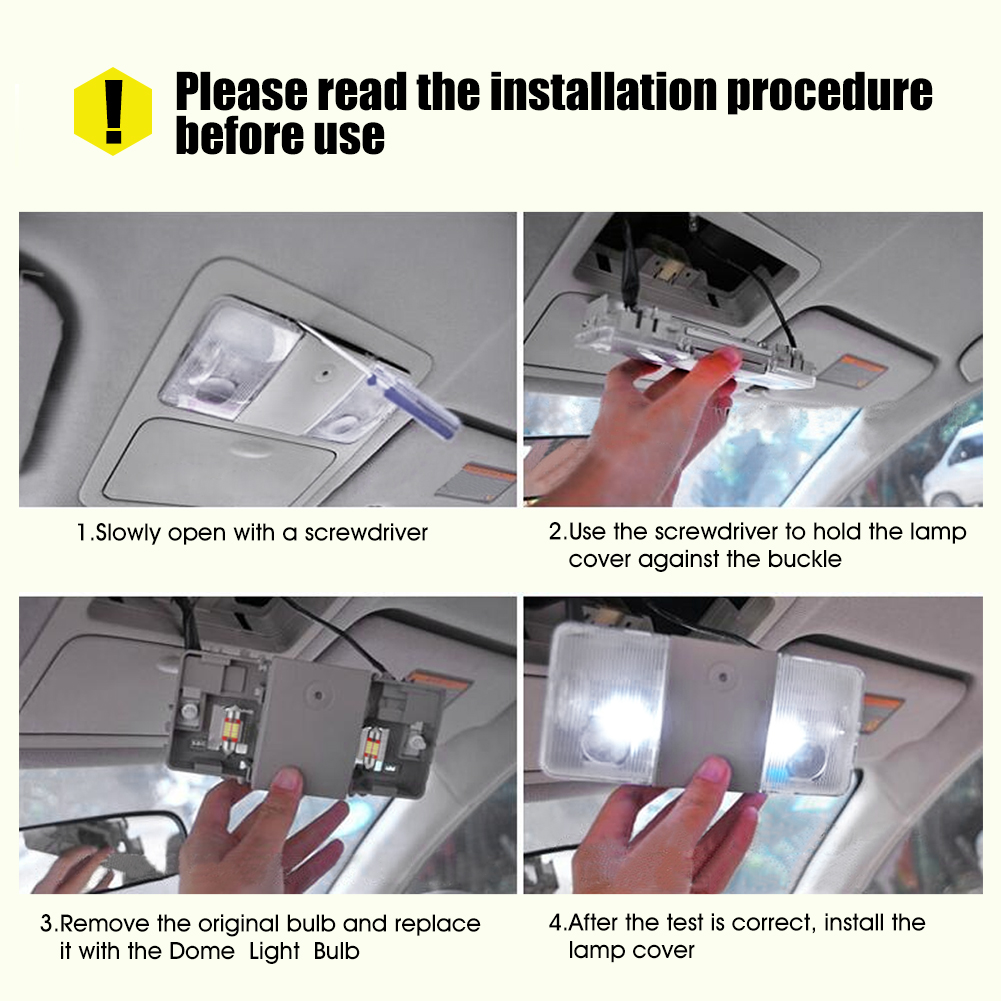 !

Please read the installation procedure before use

1.Slowly open with a screwdriver

2.Use the screwdriver to hold the lamp cover against the buckle

3.Remove the original bulb and replace it with the Dome Light Bulb

4.After the test is correct, install the lamp cover