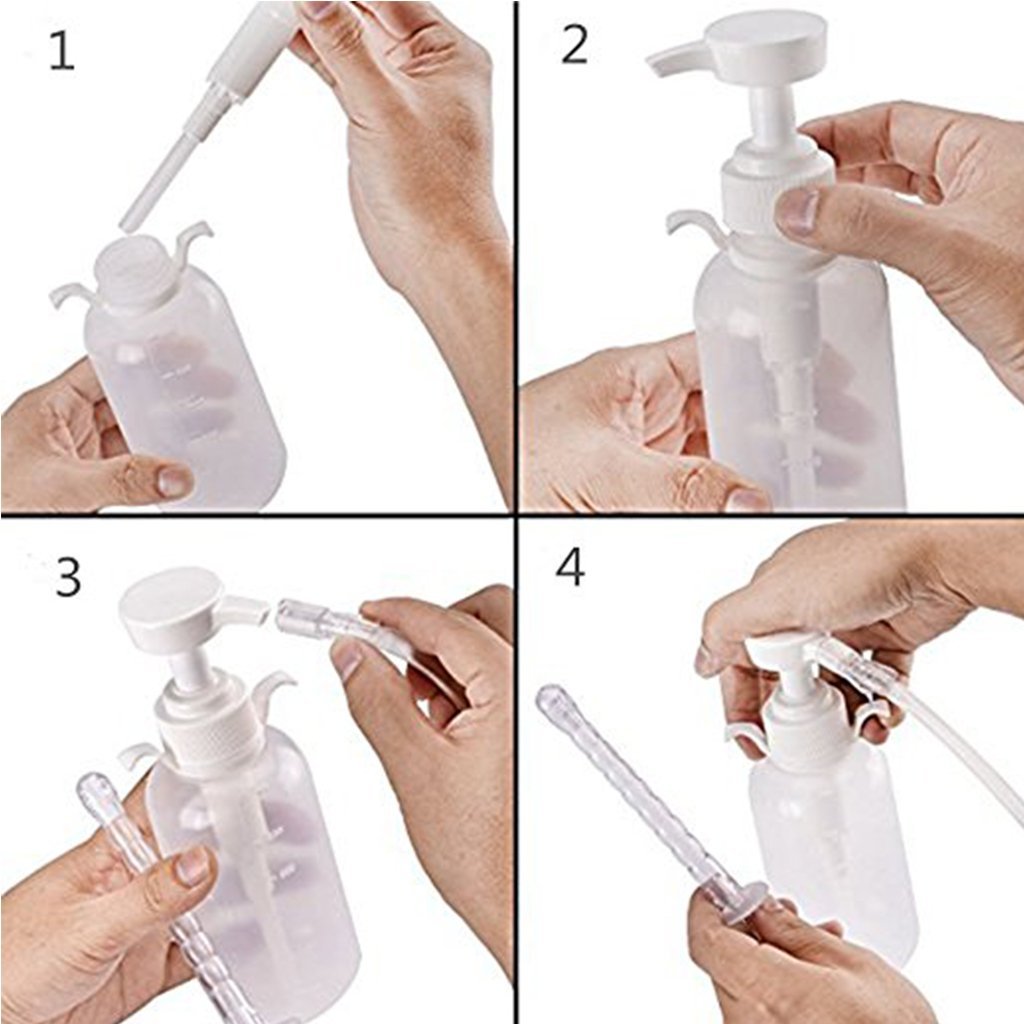 1

2

3

4