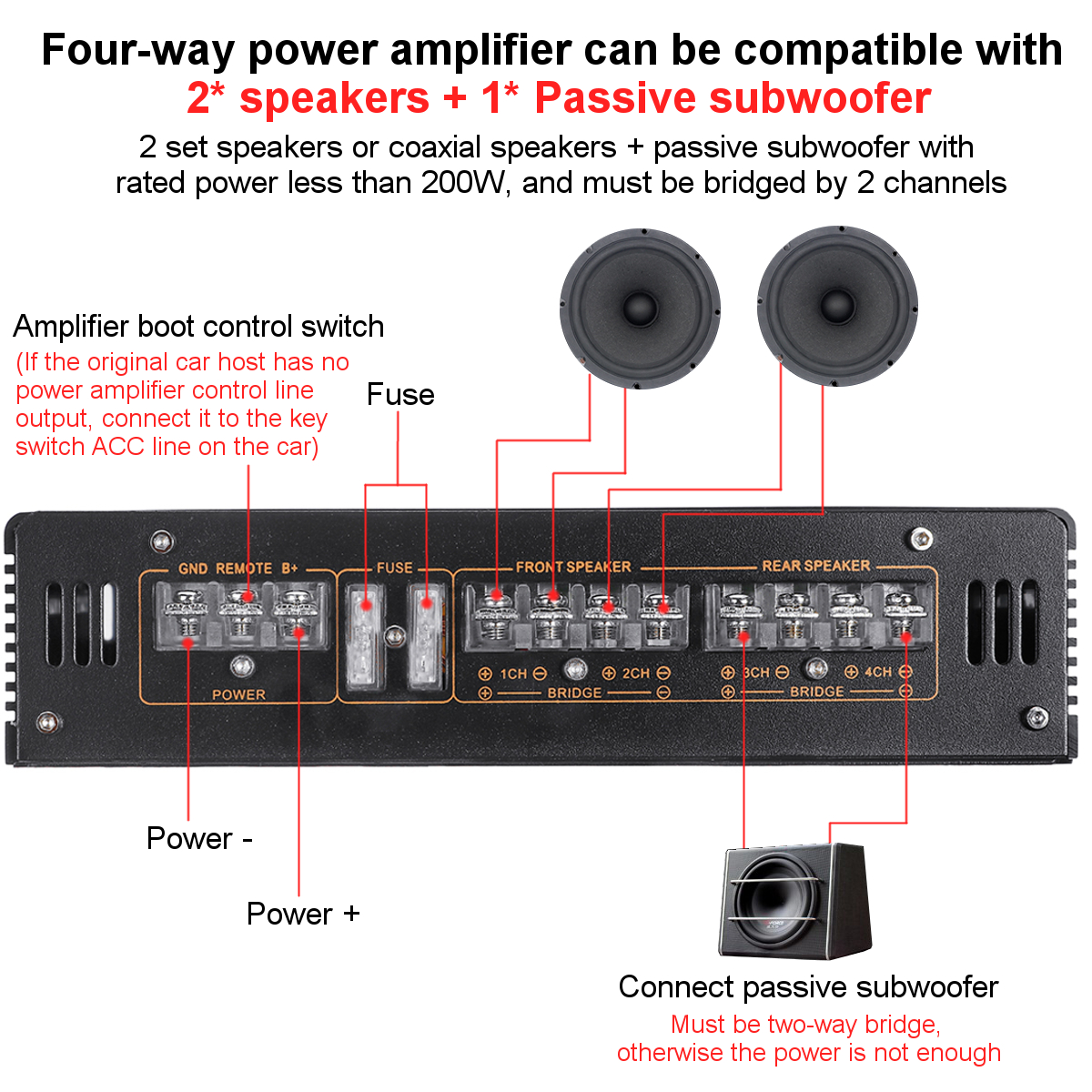 Four-way power amplifier can be compatible with
2* speakers + 1* Passive subwoofer
2 set speakers or coaxial speakers + passive subwoofer with rated power less than 200W, and must be bridged by 2 channels

Amplifier boot control switch
(If the original car host has no power amplifier control line output, connect it to the key switch ACC line on the car)

Fuse

GND REMOTE B+
POWER
FUSE
FRONT SPEAKER
⊕ 1CH ⊖ ⊕ 2CH ⊖
⊕ BRIDGE ⊖
REAR SPEAKER
⊕ 3CH ⊖ ⊕ 4CH ⊖
⊕ BRIDGE ⊖

Power -

Power +

Connect passive subwoofer
Must be two-way bridge, otherwise the power is not enough