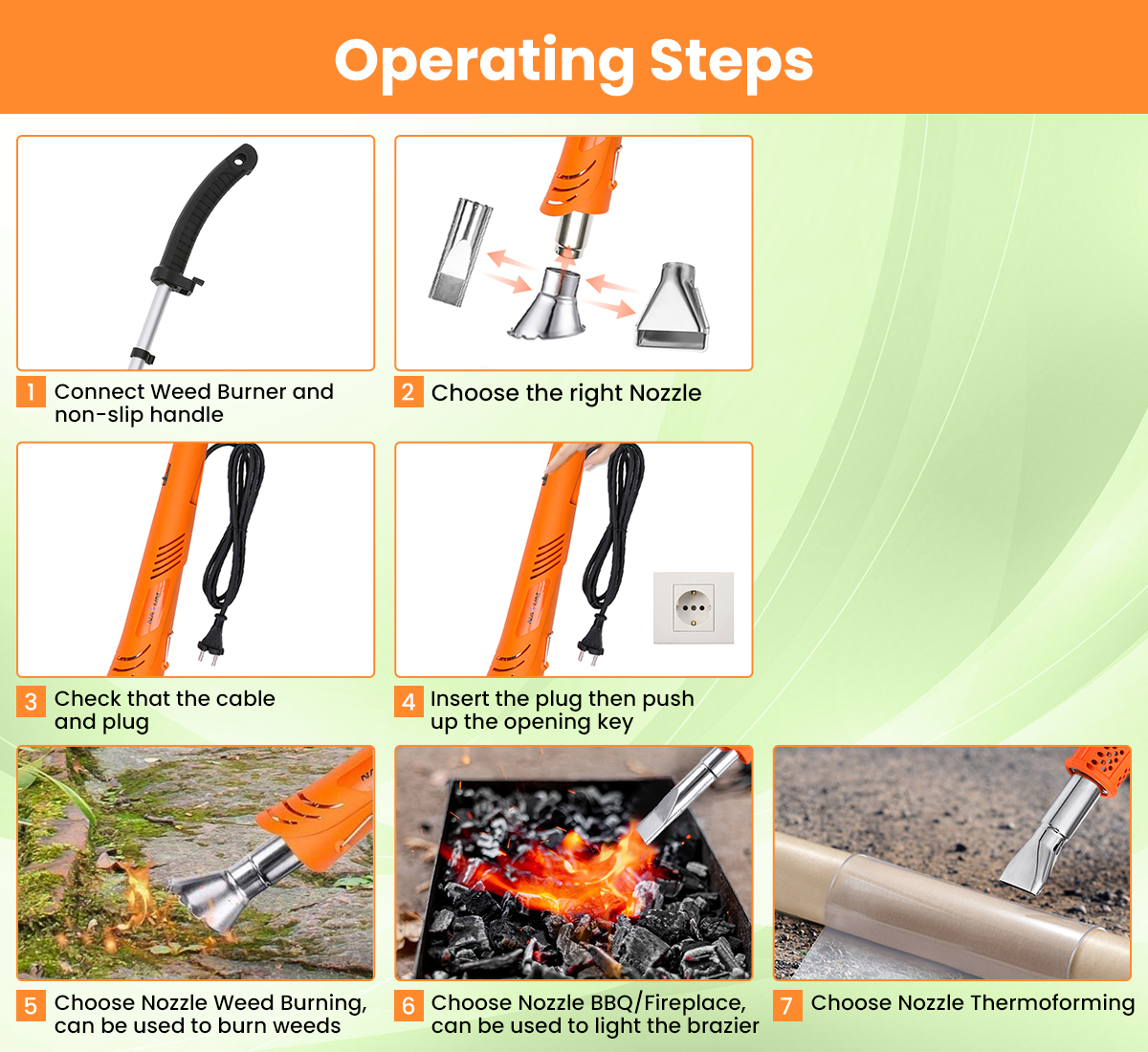 Operating Steps

1 Connect Weed Burner and non-slip handle

2 Choose the right Nozzle

3 Check that the cable and plug

4 Insert the plug then push up the opening key

5 Choose Nozzle Weed Burning, can be used to burn weeds

6 Choose Nozzle BBQ/Fireplace, can be used to light the brazier

7 Choose Nozzle Thermoforming