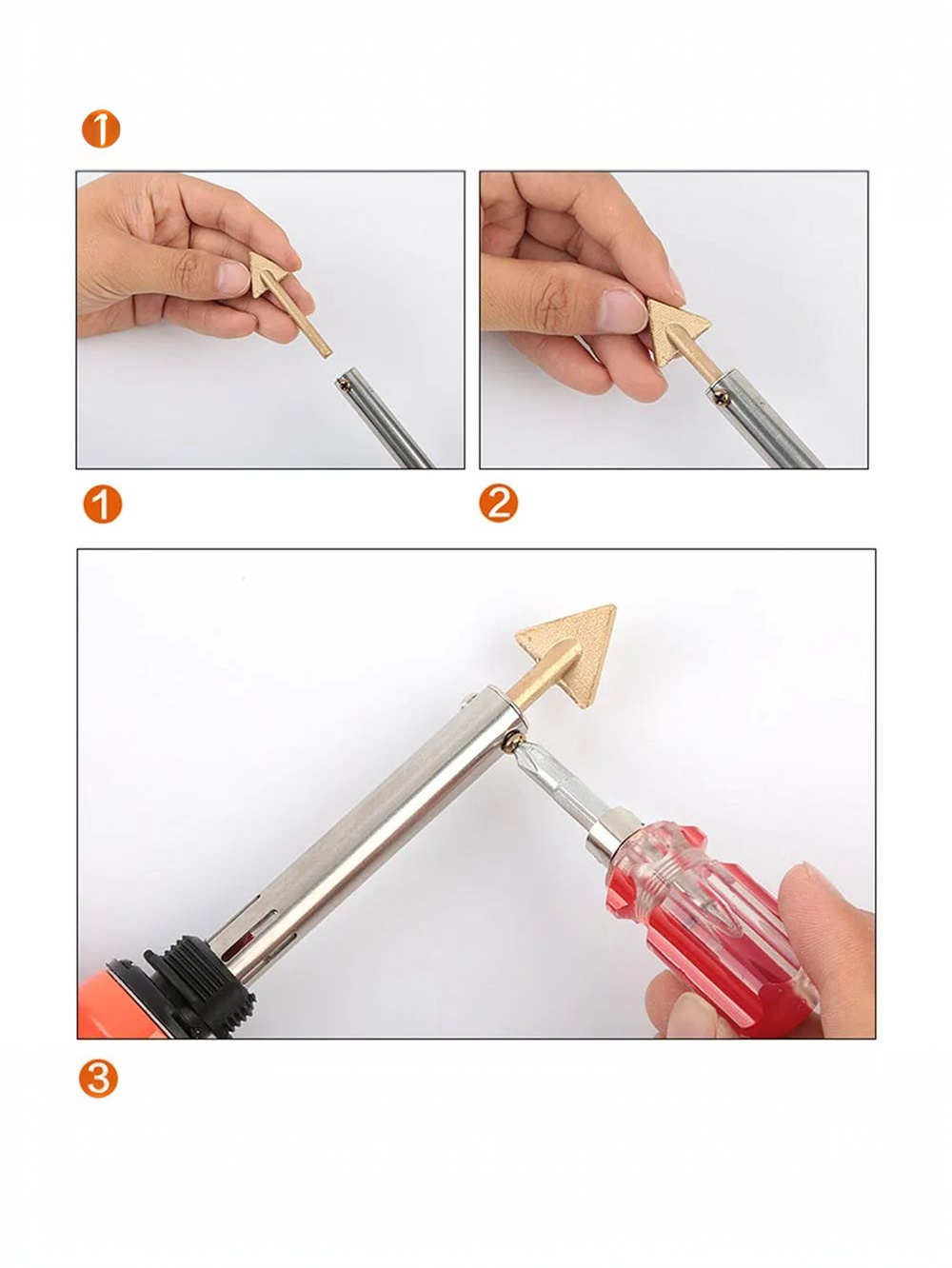 1

1

2

3