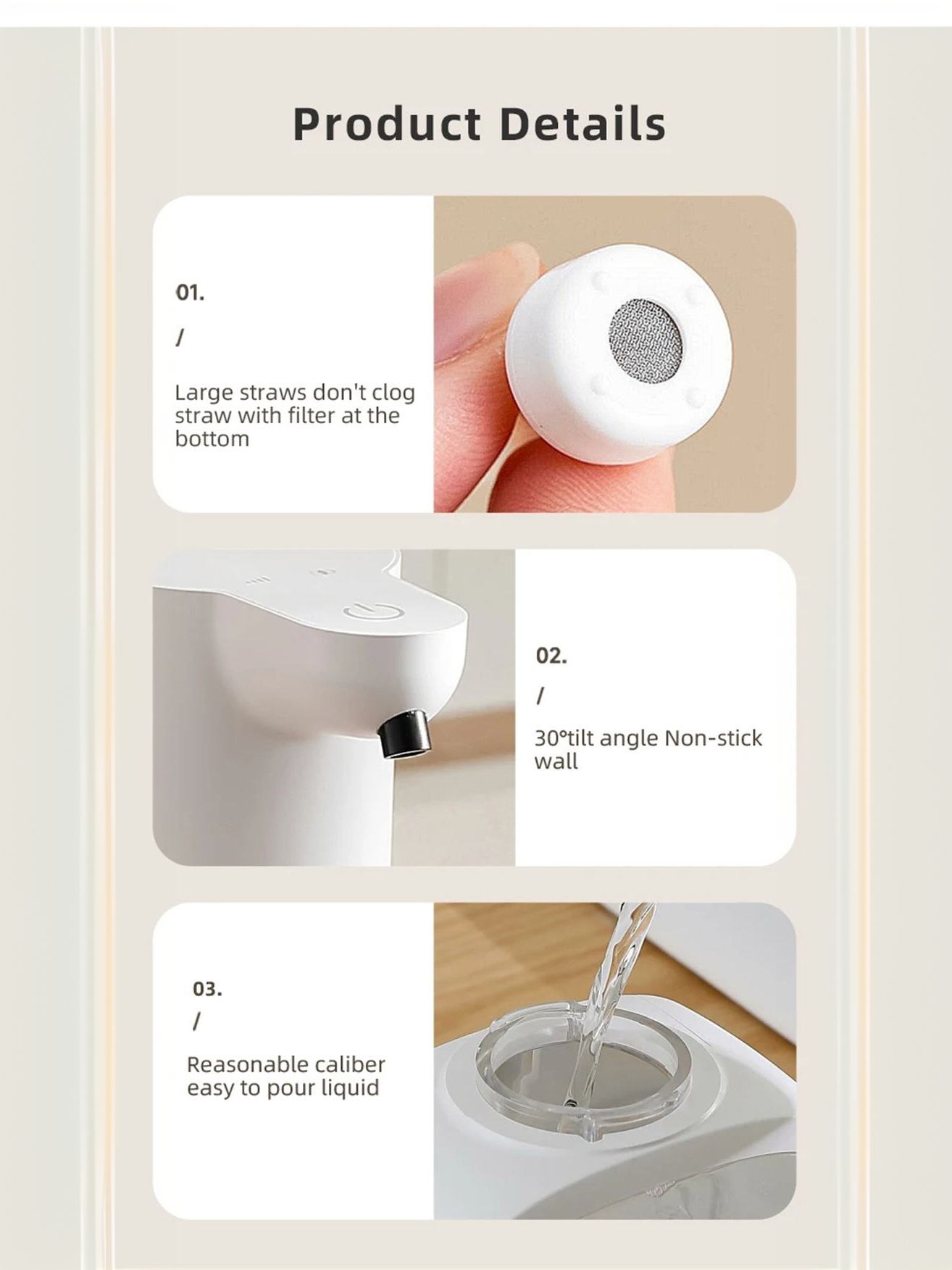 Product Details

01.

/

Large straws don't clog straw with filter at the bottom

02.

/

30°tilt angle Non-stick wall

03.

/

Reasonable caliber easy to pour liquid