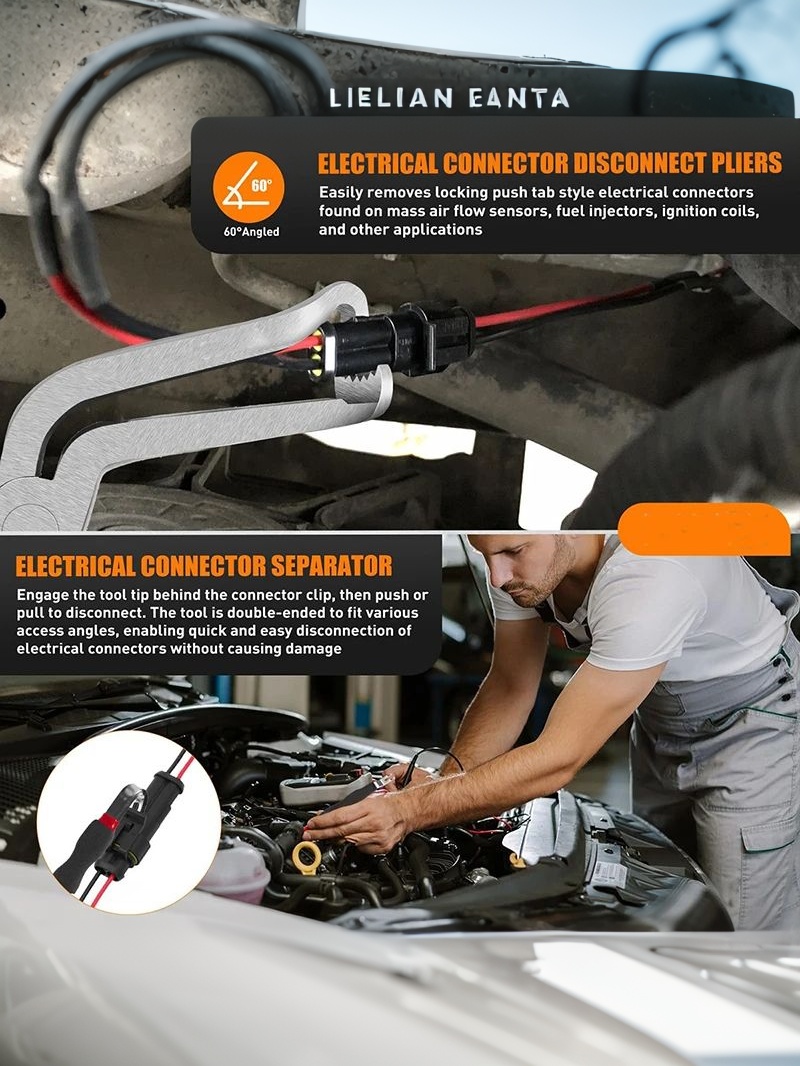 LIELIAN EANTA

60°
60°Angled

ELECTRICAL CONNECTOR DISCONNECT PLIERS
Easily removes locking push tab style electrical connectors found on mass air flow sensors, fuel injectors, ignition coils, and other applications

ELECTRICAL CONNECTOR SEPARATOR
Engage the tool tip behind the connector clip, then push or pull to disconnect. The tool is double-ended to fit various access angles, enabling quick and easy disconnection of electrical connectors without causing damage