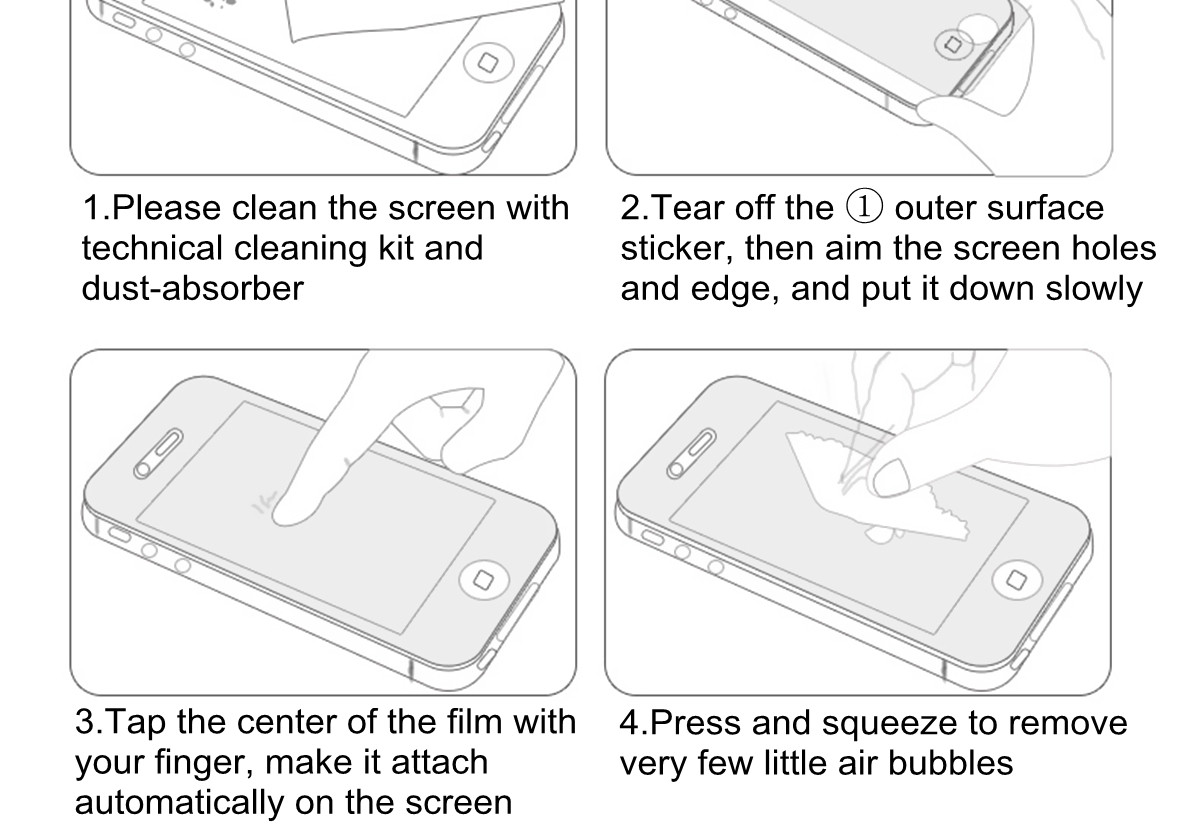 1.Please clean the screen with technical cleaning kit and dust-absorber

2.Tear off the ① outer surface sticker, then aim the screen holes and edge, and put it down slowly

3.Tap the center of the film with your finger, make it attach automatically on the screen

4.Press and squeeze to remove very few little air bubbles