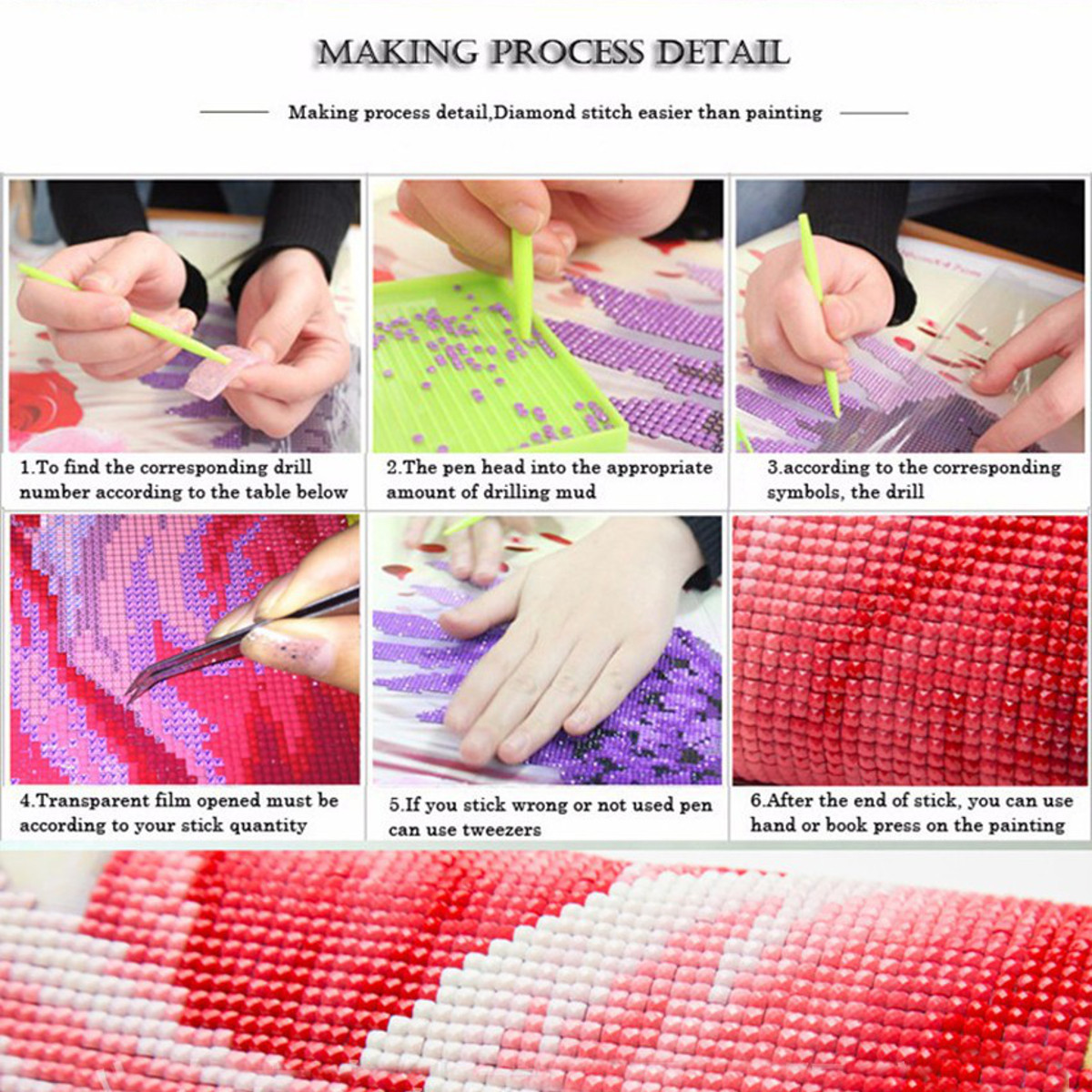 MAKING PROCESS DETAIL

Making process detail,Diamond stitch easier than painting

1.To find the corresponding drill number according to the table below

2.The pen head into the appropriate amount of drilling mud

3.according to the corresponding symbols, the drill

4.Transparent film opened must be according to your stick quantity

5.If you stick wrong or not used pen can use tweezers

6.After the end of stick, you can use hand or book press on the painting